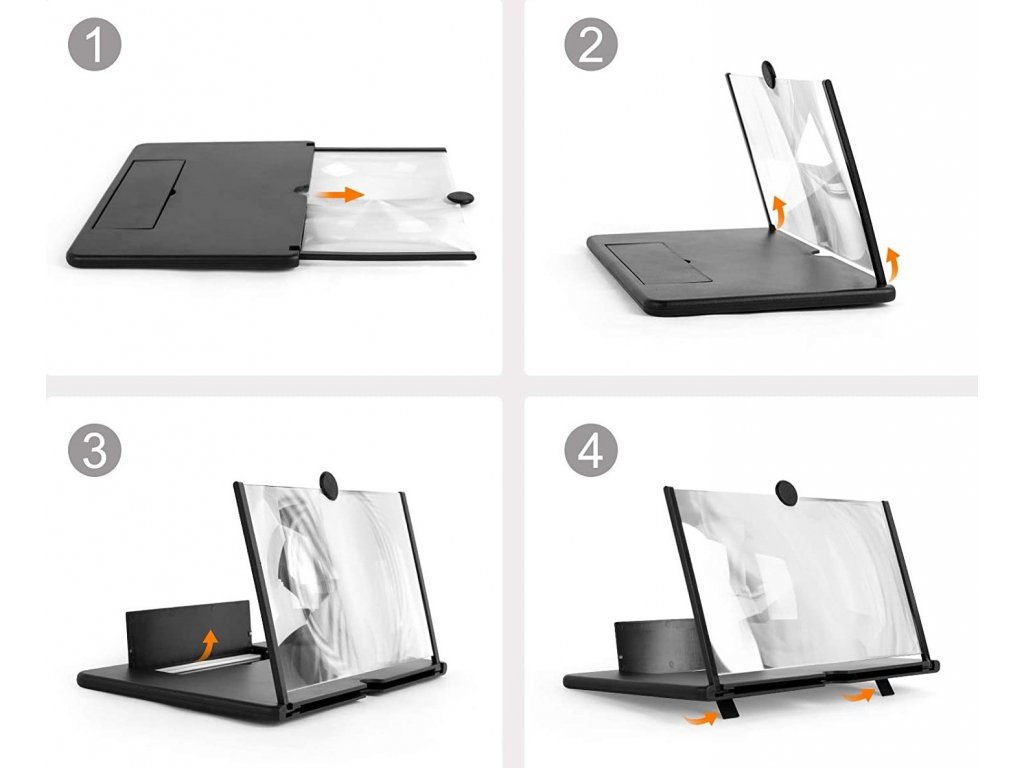 1

2

3

4