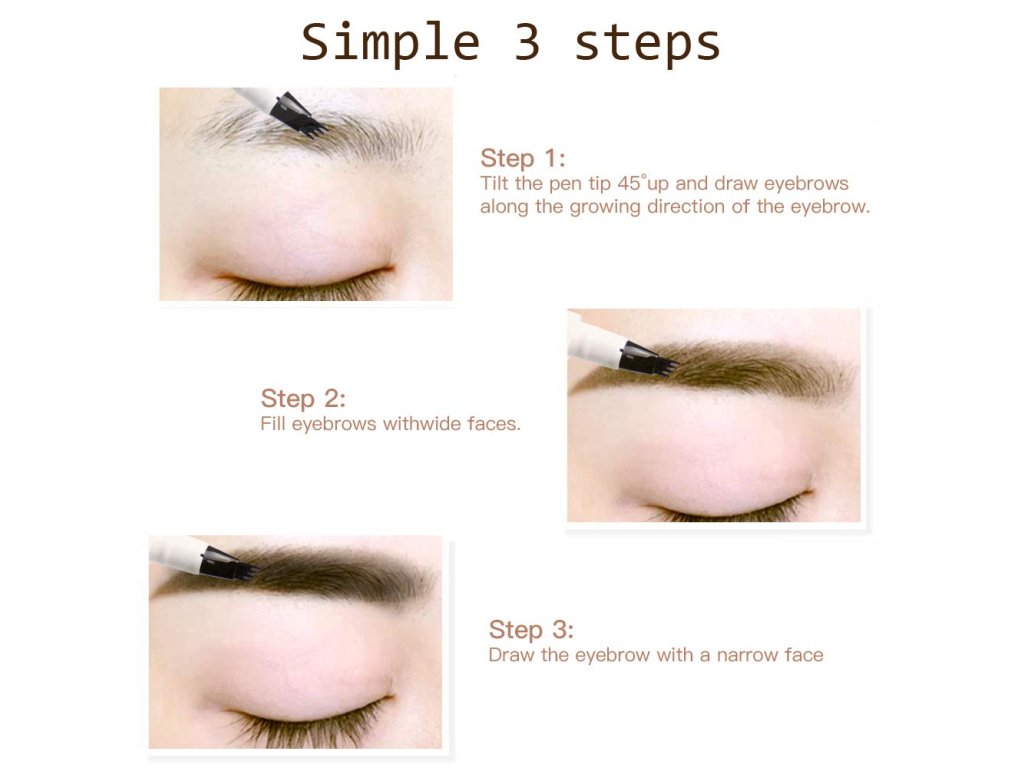 Simple 3 steps

Step 1:
Tilt the pen tip 45°up and draw eyebrows along the growing direction of the eyebrow.

Step 2:
Fill eyebrows withwide faces.

Step 3:
Draw the eyebrow with a narrow face