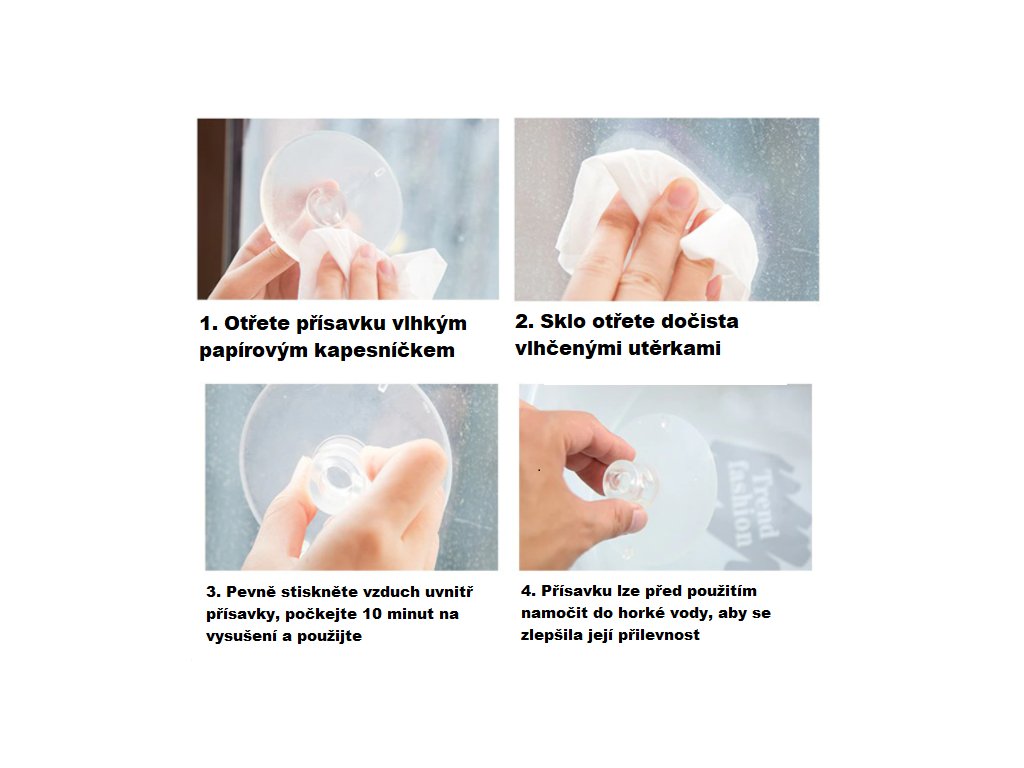 1. Otřete přísavku vlhkým papírovým kapesníčkem

2. Sklo otřete dočista vlhčenými utěrkami

Trend fashion

3. Pevně stiskněte vzduch uvnitř přísavky, počkejte 10 minut na vysušení a použijte

4. Přísavku lze před použitím namočit do horké vody, aby se zlepšila její přilevnost