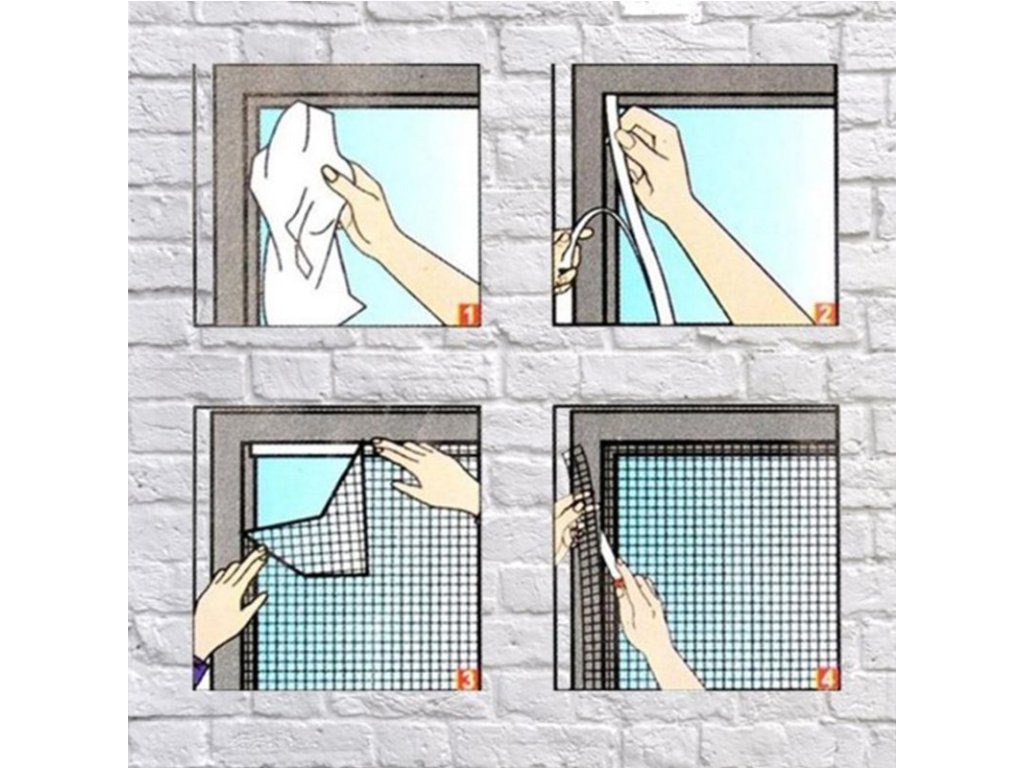 1

2

3

4