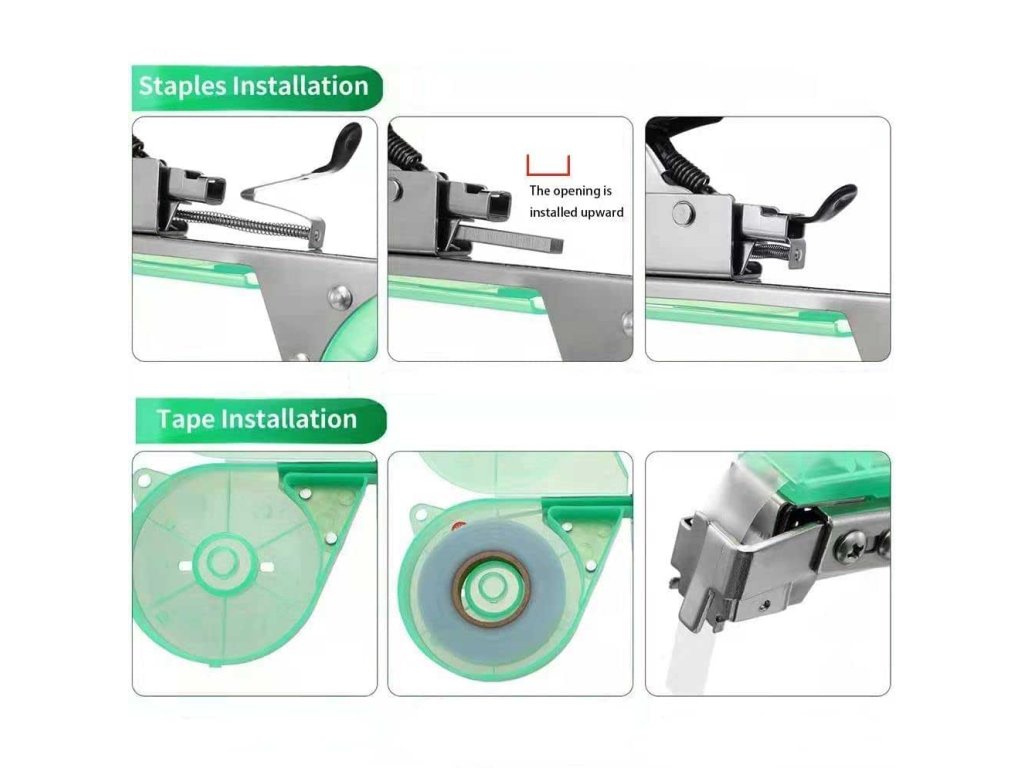 Staples Installation

The opening is installed upward

Tape Installation