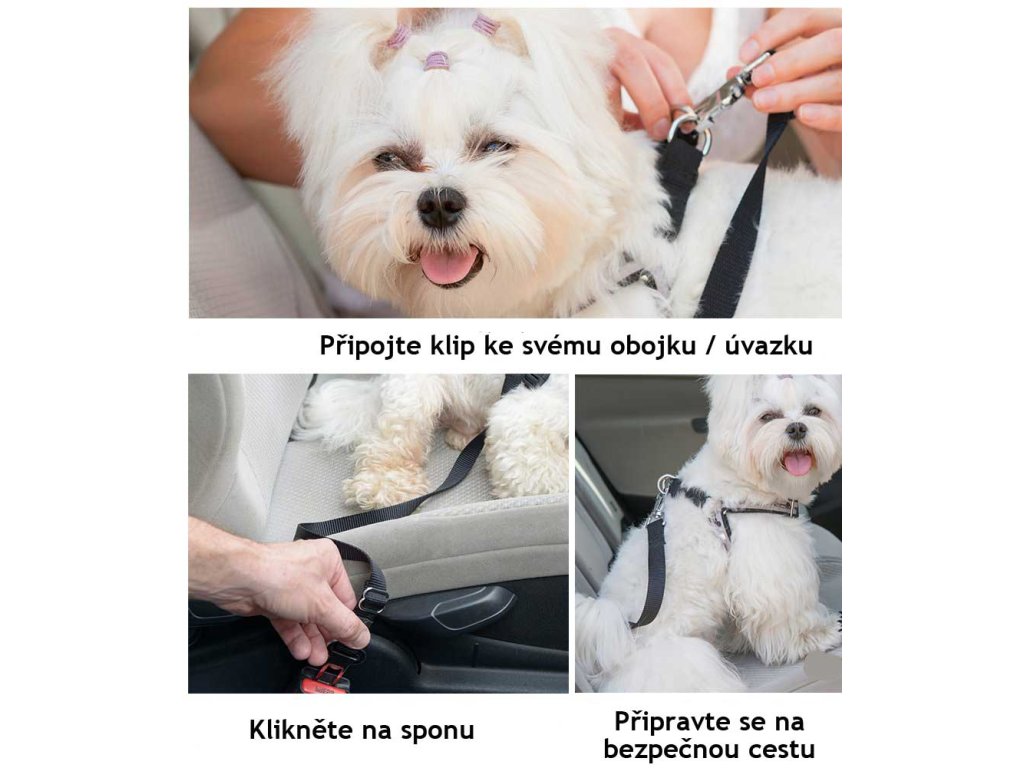 Připojte klip ke svému obojku / úvazku

Klikněte na sponu

Připravte se na bezpečnou cestu