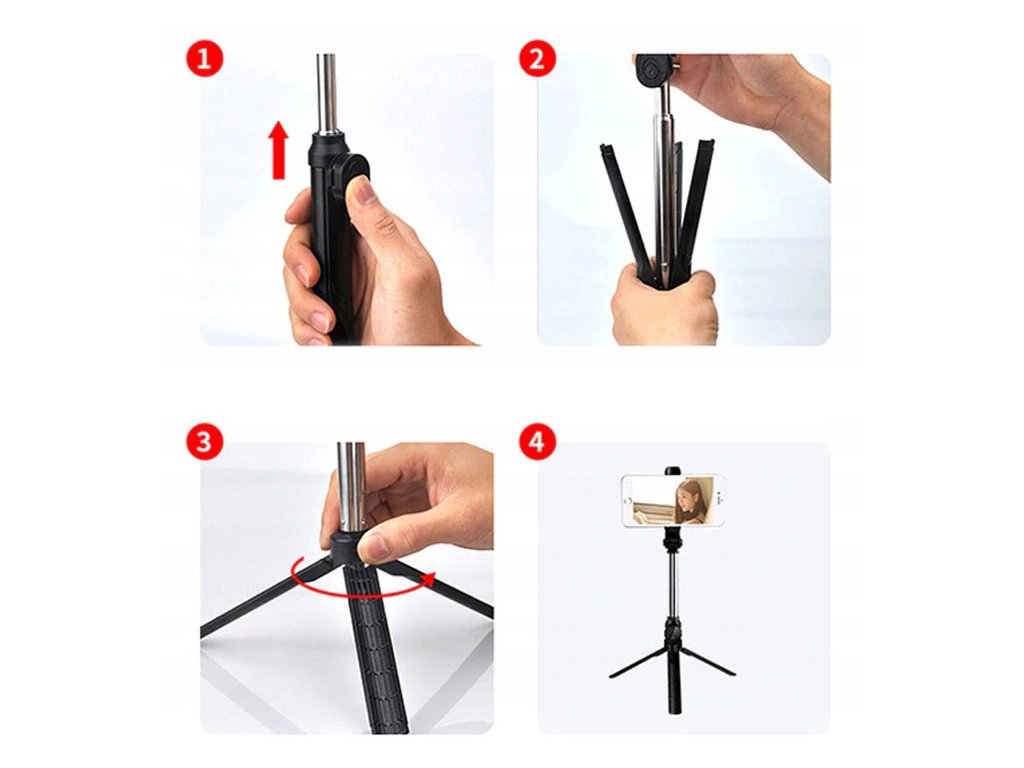 1

2

3

4