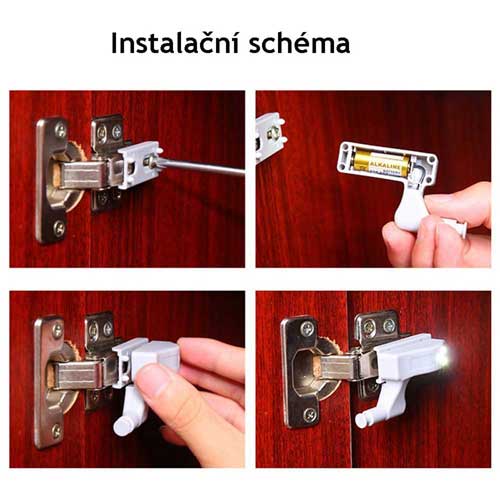 Instalační schéma

ALKALINE