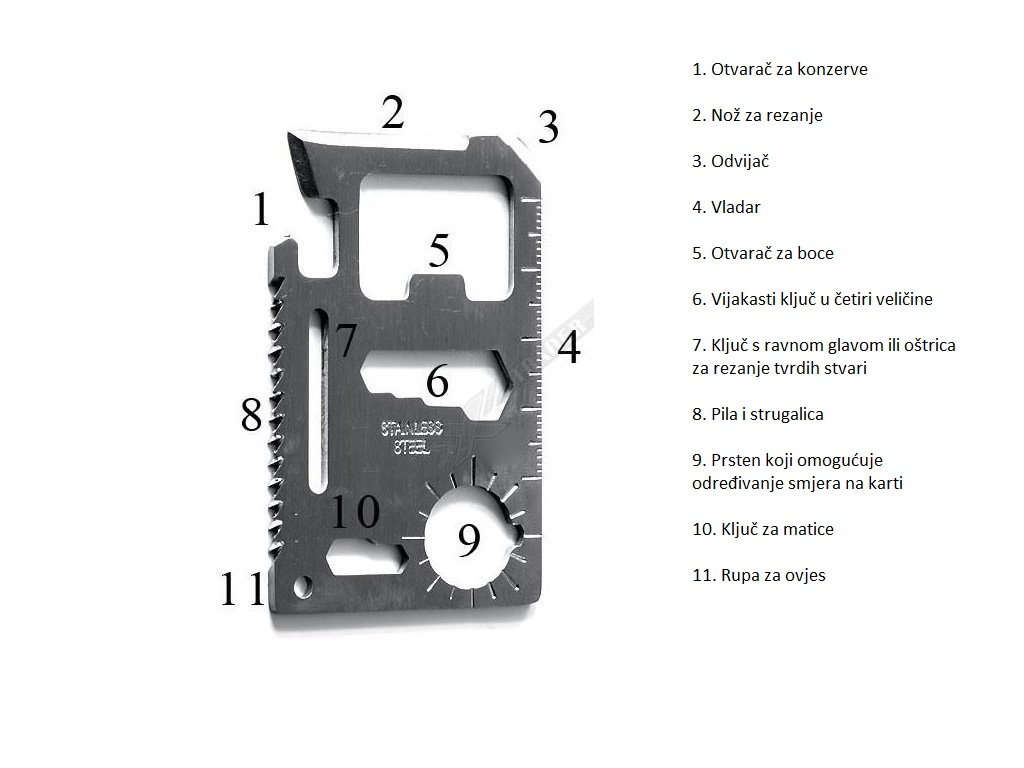 2
3
1
5
7
4
6
8
STAINLESS STEEL
10
9
11

1. Otvarač za konzerve

2. Nož za rezanje

3. Odvijač

4. Vladar

5. Otvarač za boce

6. Vijakasti ključ u četiri veličine

7. Ključ s ravnom glavom ili oštrica za rezanje tvrdih stvari

8. Pila i strugalica

9. Prsten koji omogućuje određivanje smjera na karti

10. Ključ za matice

11. Rupa za ovjes