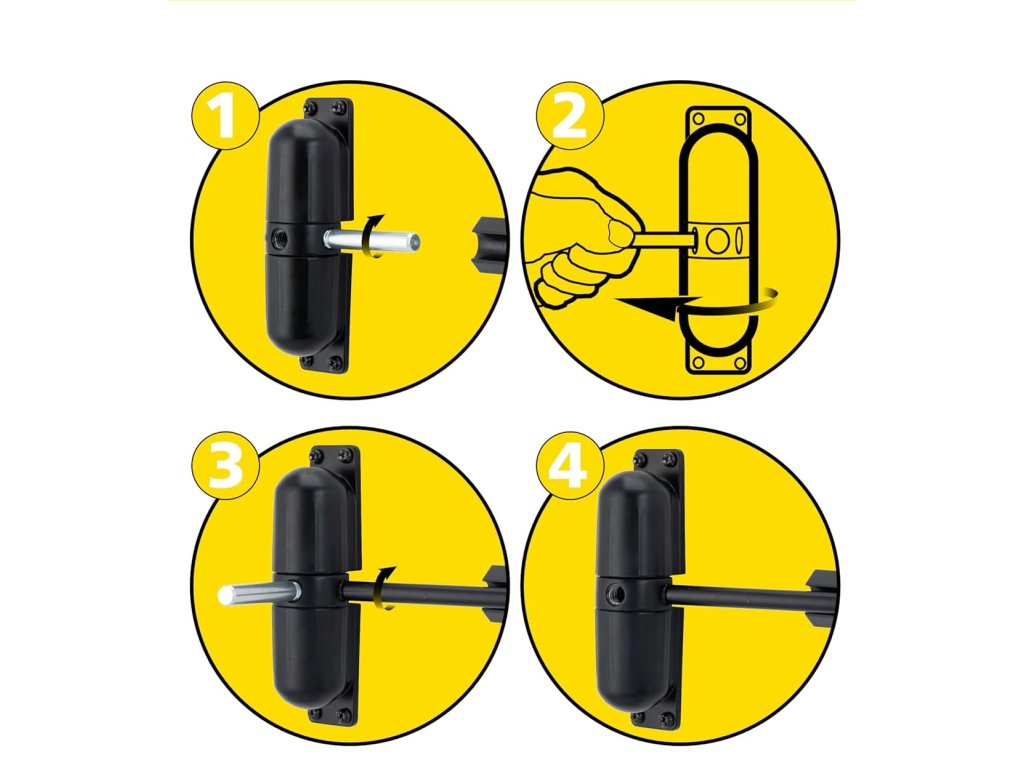 1

2

3

4