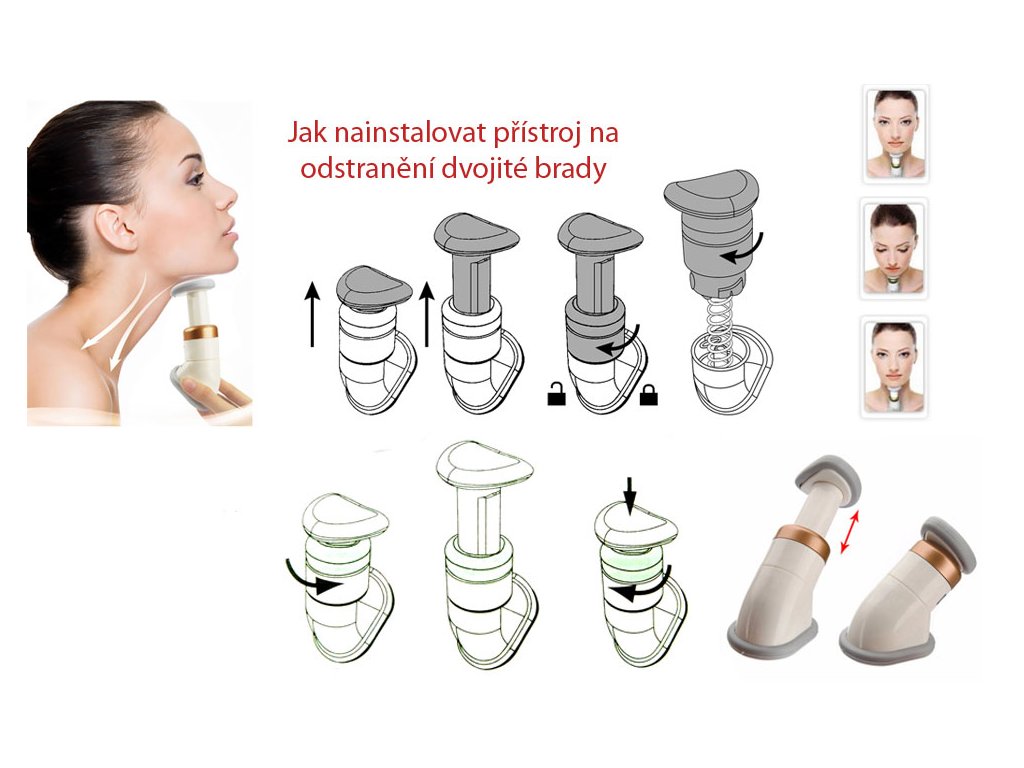 Jak nainstalovat přístroj na odstranění dvojité brady