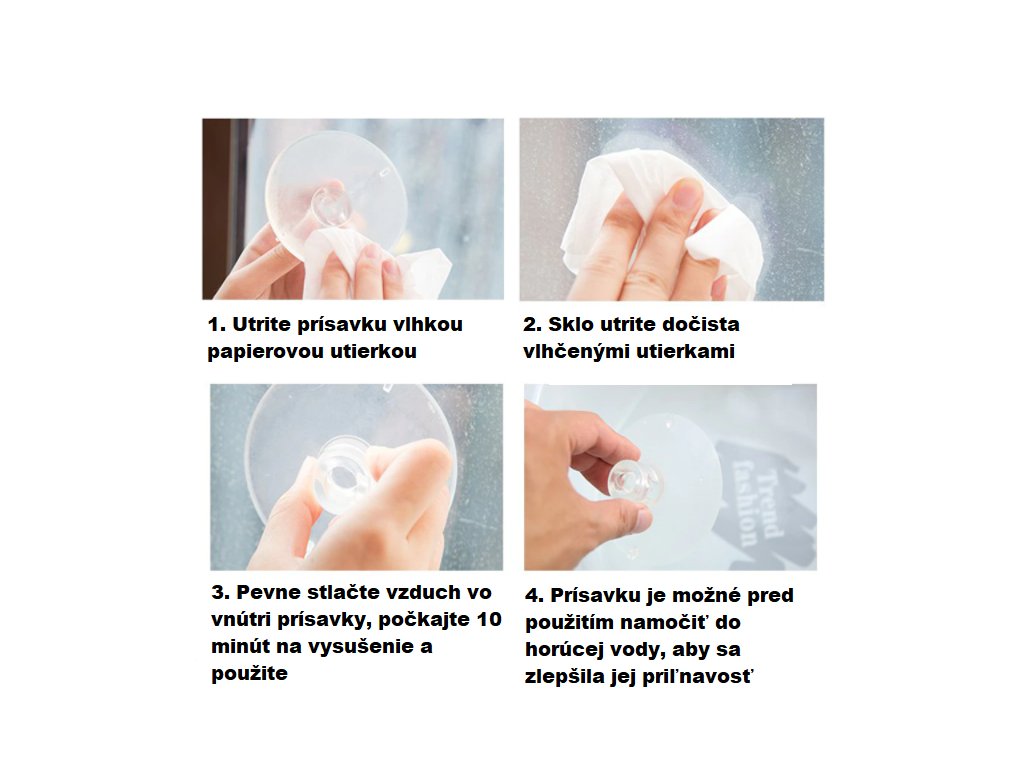 1. Utrite prísavku vlhkou papierovou utierkou

2. Sklo utrite dočista vlhčenými utierkami

3. Pevne stlačte vzduch vo vnútri prísavky, počkajte 10 minút na vysušenie a použite

Trend fashion

4. Prísavku je možné pred použitím namočiť do horúcej vody, aby sa zlepšila jej priľnavosť