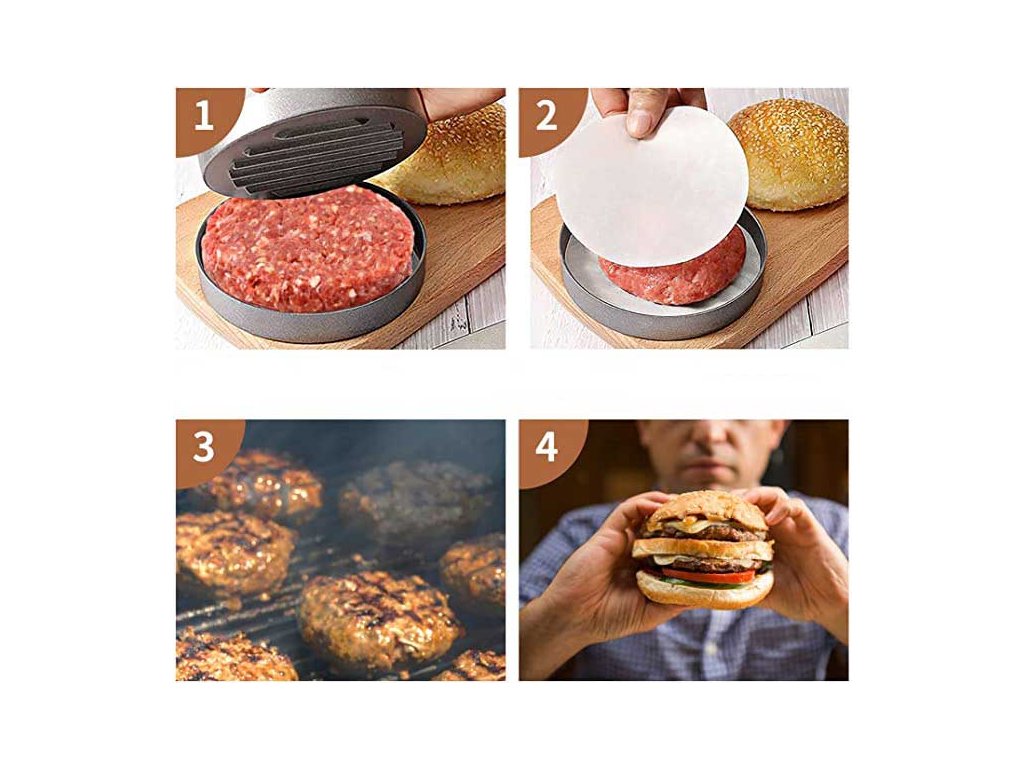 1
2
3
4