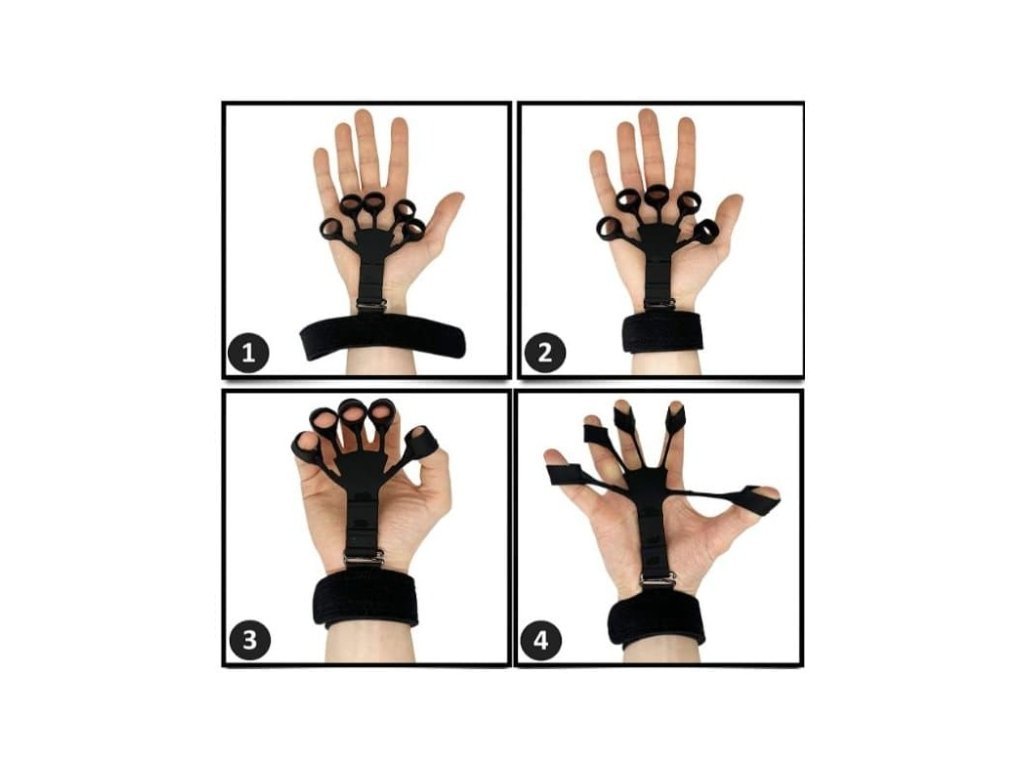 1

2

3

4