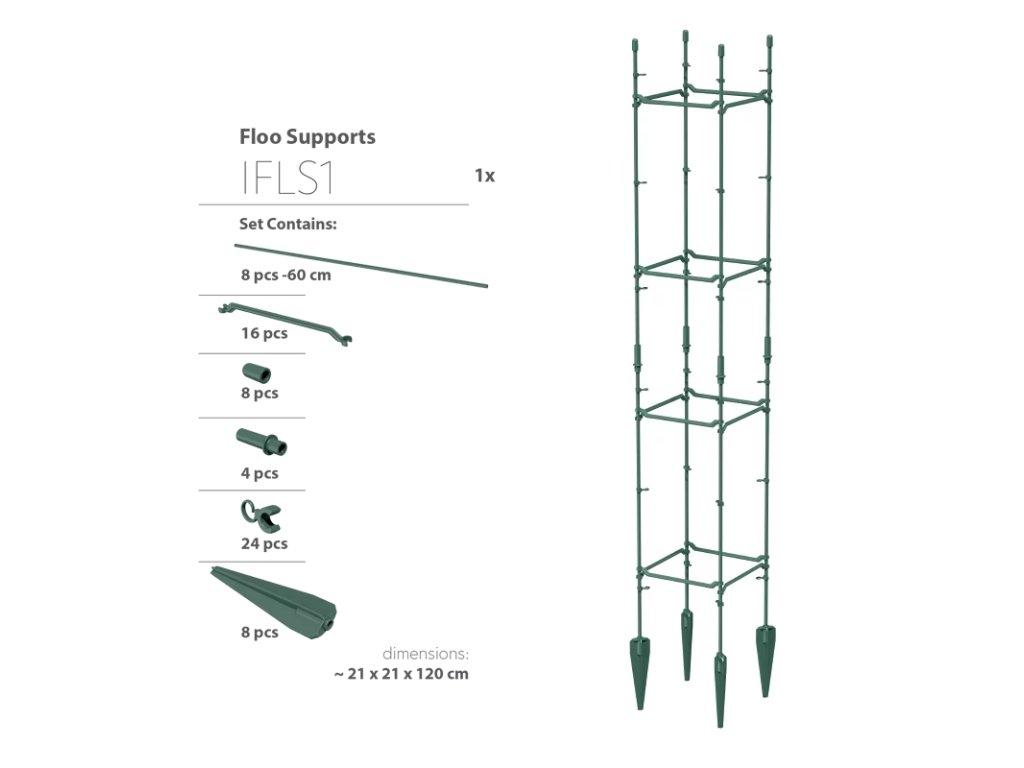 Floo Supports

IFLS1

1x

Set Contains:

8 pcs -60 cm

16 pcs

8 pcs

4 pcs

24 pcs

8 pcs

dimensions:
~ 21 x 21 x 120 cm