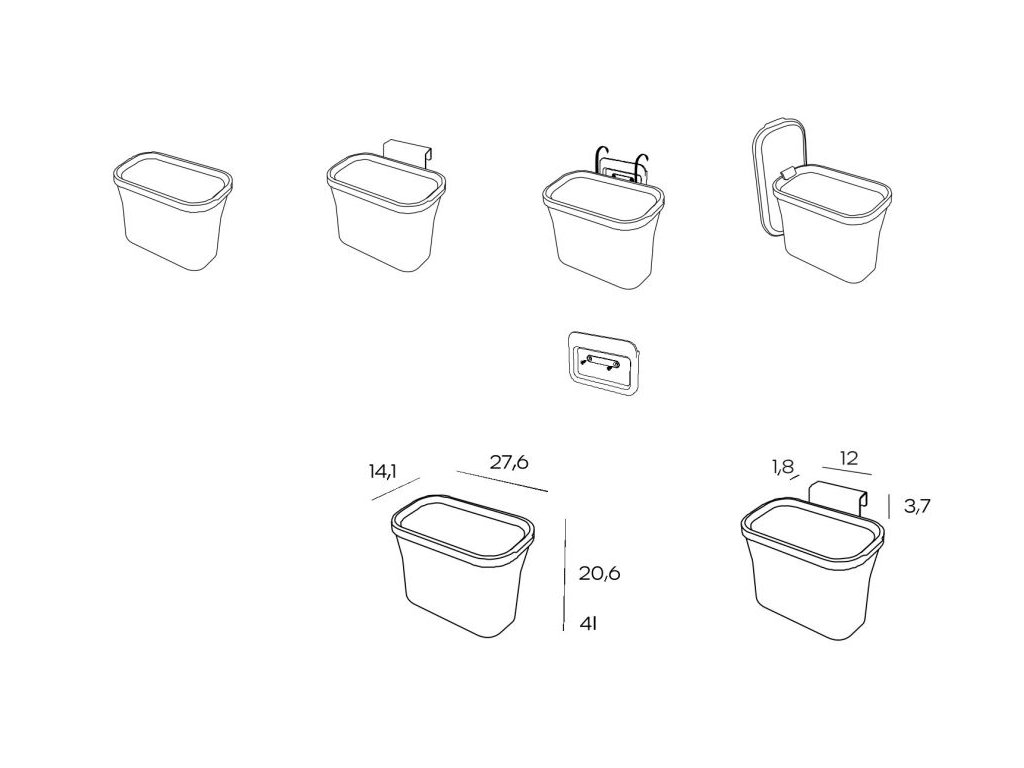 14,1
27,6
20,6
4l
1,8
12
3,7