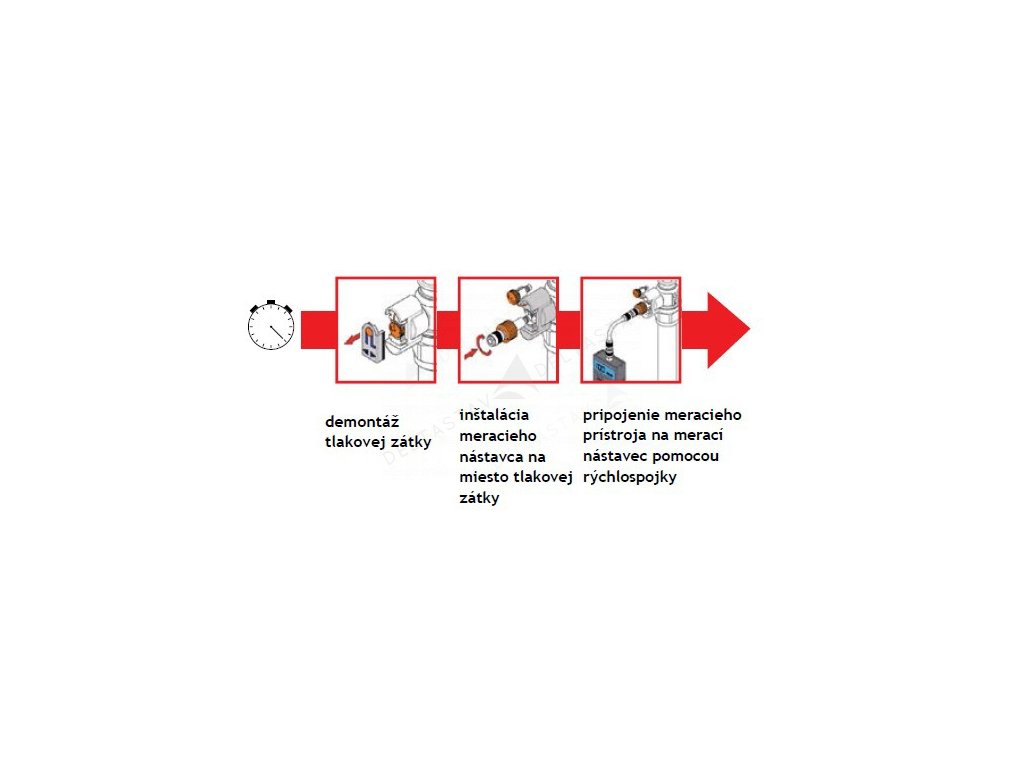 demontáž tlakovej zátky

inštalácia meracieho nástavca na miesto tlakovej zátky

pripojenie meracieho prístroja na merací nástavec pomocou rýchlospojky