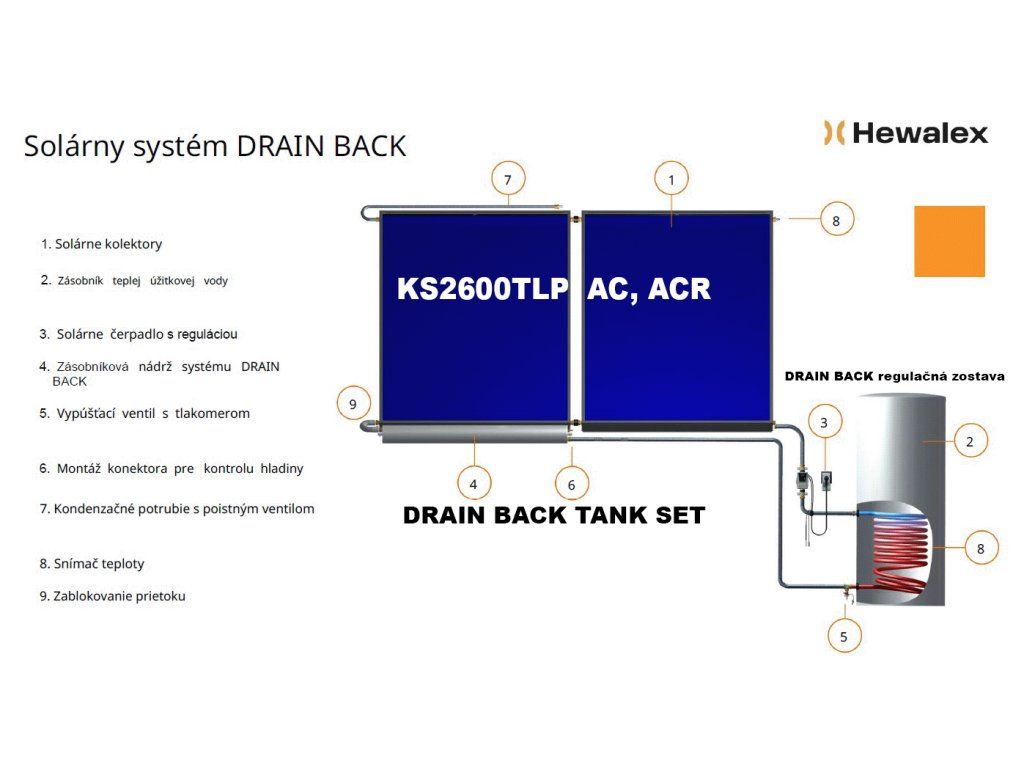 Solárny systém DRAIN BACK

Hewalex

1. Solárne kolektory

2. Zásobník teplej úžitkovej vody

3. Solárne čerpadlo s reguláciou

4. Zásobníková nádrž systému DRAIN BACK

5. Vypúšťací ventil s tlakomerom

6. Montáž konektora pre kontrolu hladiny

7. Kondenzačné potrubie s poistným ventilom

8. Snímač teploty

9. Zablokovanie prietoku

7

1

8

KS2600TLP AC, ACR

DRAIN BACK regulačná zostava

9

3

2

4

6

DRAIN BACK TANK SET

8

5