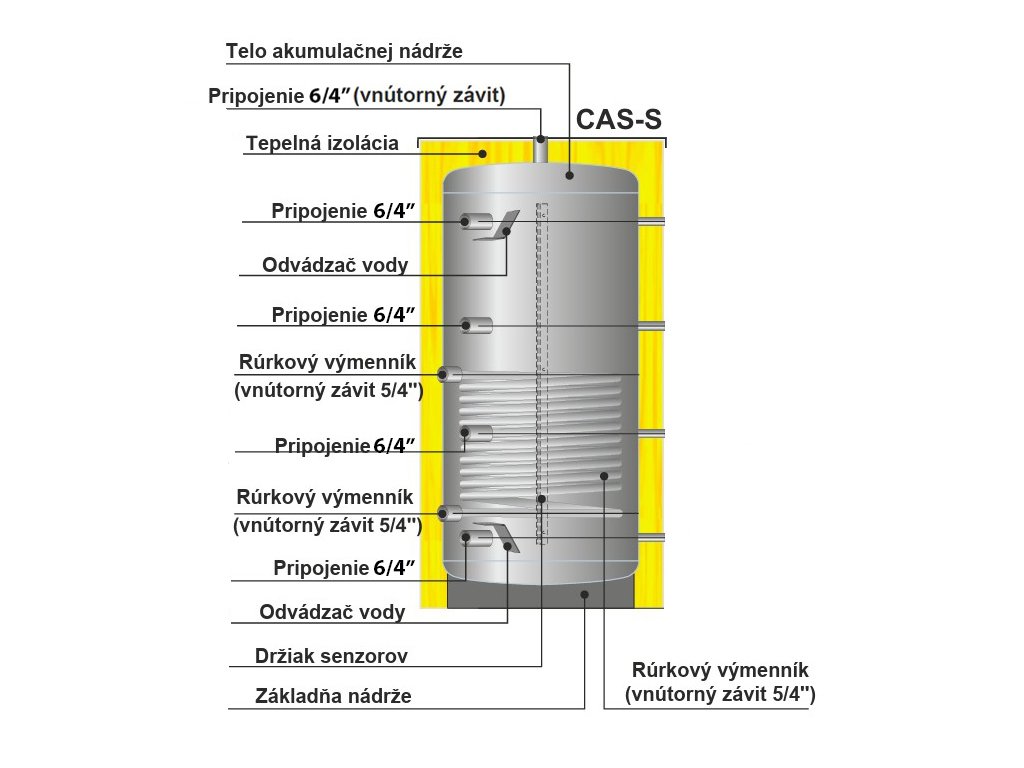 Telo akumulačnej nádrže
Pripojenie 6/4″ (vnútorný závit)
CAS-S
Tepelná izolácia
Pripojenie 6/4″
Odvádzač vody
Pripojenie 6/4″
Rúrkový výmenník (vnútorný závit 5/4")
Pripojenie 6/4″
Rúrkový výmenník (vnútorný závit 5/4")
Pripojenie 6/4″
Odvádzač vody
Držiak senzorov
Základňa nádrže
Rúrkový výmenník (vnútorný závit 5/4")