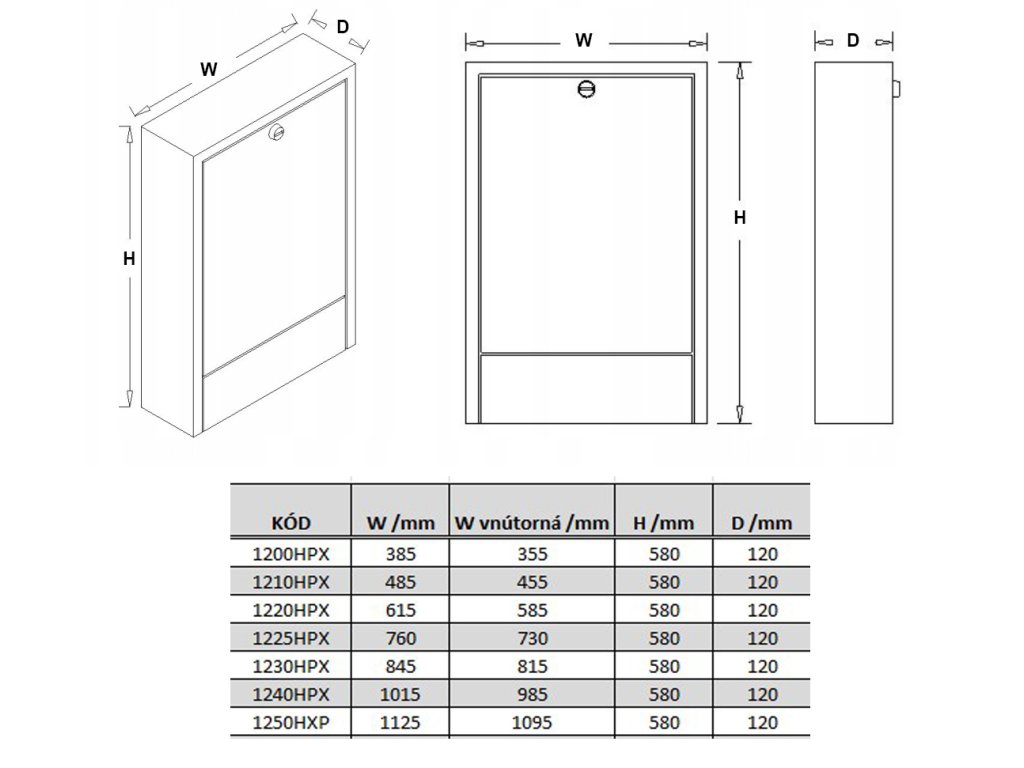 W D
H
W
H
D

| KÓD | W /mm | W vnútorná /mm | H /mm | D /mm |
|---|---|---|---|---|
| 1200HPX | 385 | 355 | 580 | 120 |
| 1210HPX | 485 | 455 | 580 | 120 |
| 1220HPX | 615 | 585 | 580 | 120 |
| 1225HPX | 760 | 730 | 580 | 120 |
| 1230HPX | 845 | 815 | 580 | 120 |
| 1240HPX | 1015 | 985 | 580 | 120 |
| 1250HXP | 1125 | 1095 | 580 | 120 |