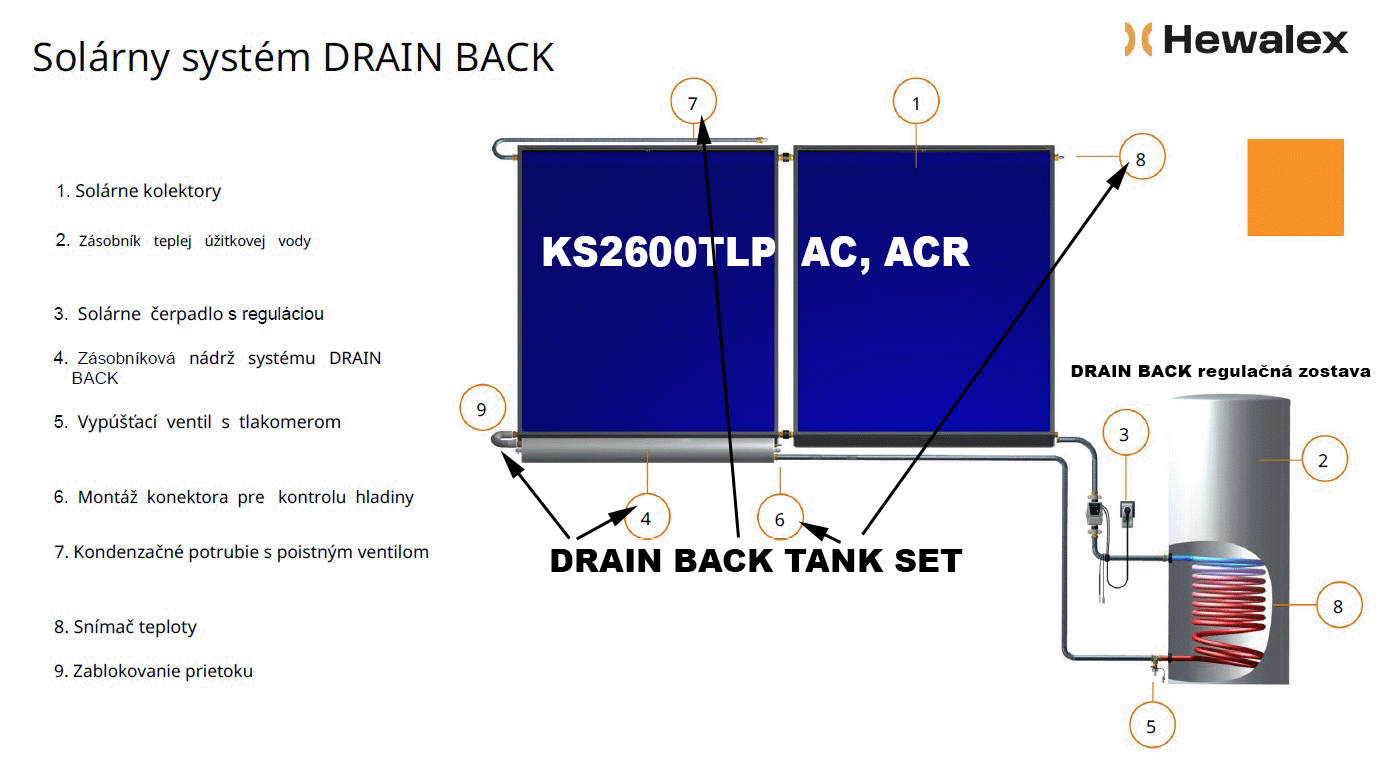 Solárny systém DRAIN BACK

Hewalex

1. Solárne kolektory

2. Zásobník teplej úžitkovej vody

3. Solárne čerpadlo s reguláciou

4. Zásobníková nádrž systému DRAIN BACK

5. Vypúšťací ventil s tlakomerom

6. Montáž konektora pre kontrolu hladiny

7. Kondenzačné potrubie s poistným ventilom

8. Snímač teploty

9. Zablokovanie prietoku

7

1

8

KS2600TLP AC, ACR

DRAIN BACK regulačná zostava

9

3

2

4

6

DRAIN BACK TANK SET

8

5