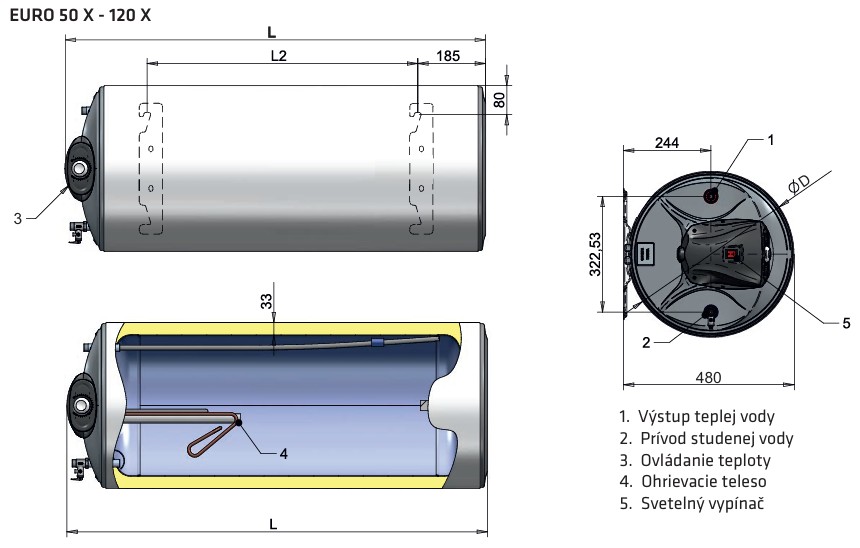 EURO 50 X - 120 X

L

L2

185

80

3

33

4

L

244

1

ØD

322,53

5

2

480

1. Výstup teplej vody
2. Prívod studenej vody
3. Ovládanie teploty
4. Ohrievacie teleso
5. Svetelný vypínač