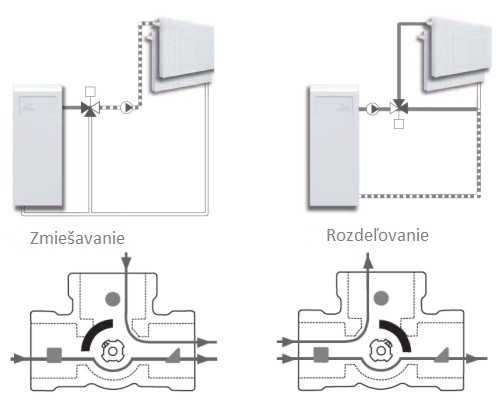 Zmiešavanie

Rozdeľovanie