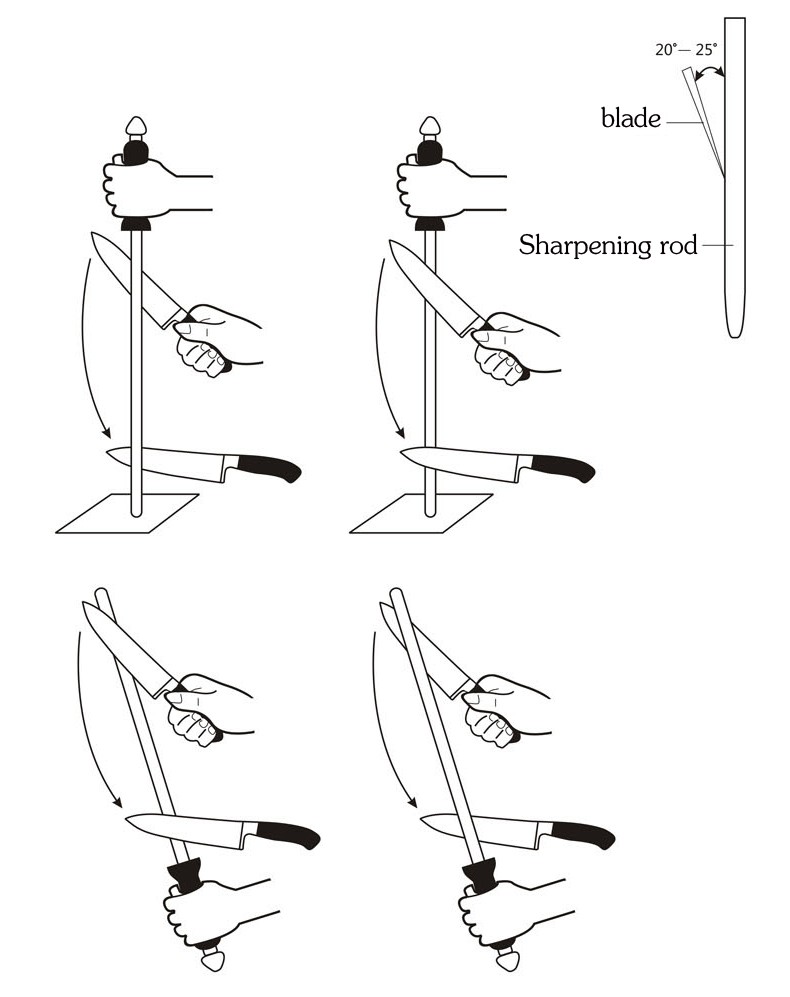 20°— 25°
blade
Sharpening rod