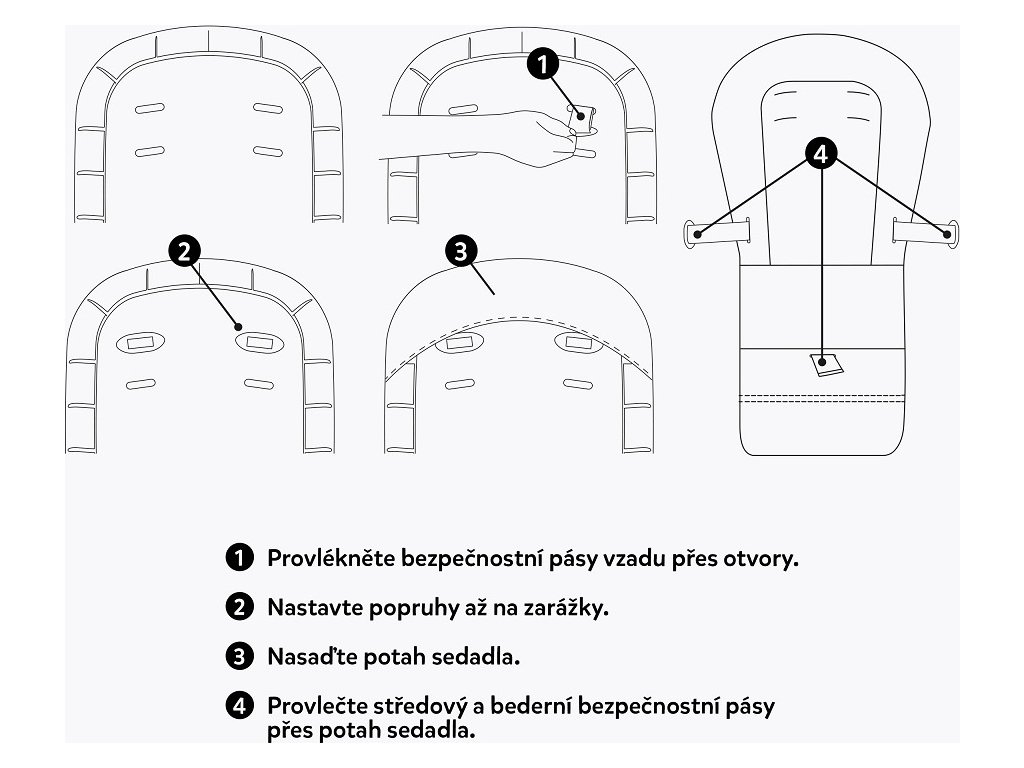 1

4

2

3

1 Provlékněte bezpečnostní pásy vzadu přes otvory.

2 Nastavte popruhy až na zarážky.

3 Nasaďte potah sedadla.

4 Provlečte středový a bederní bezpečnostní pásy přes potah sedadla.