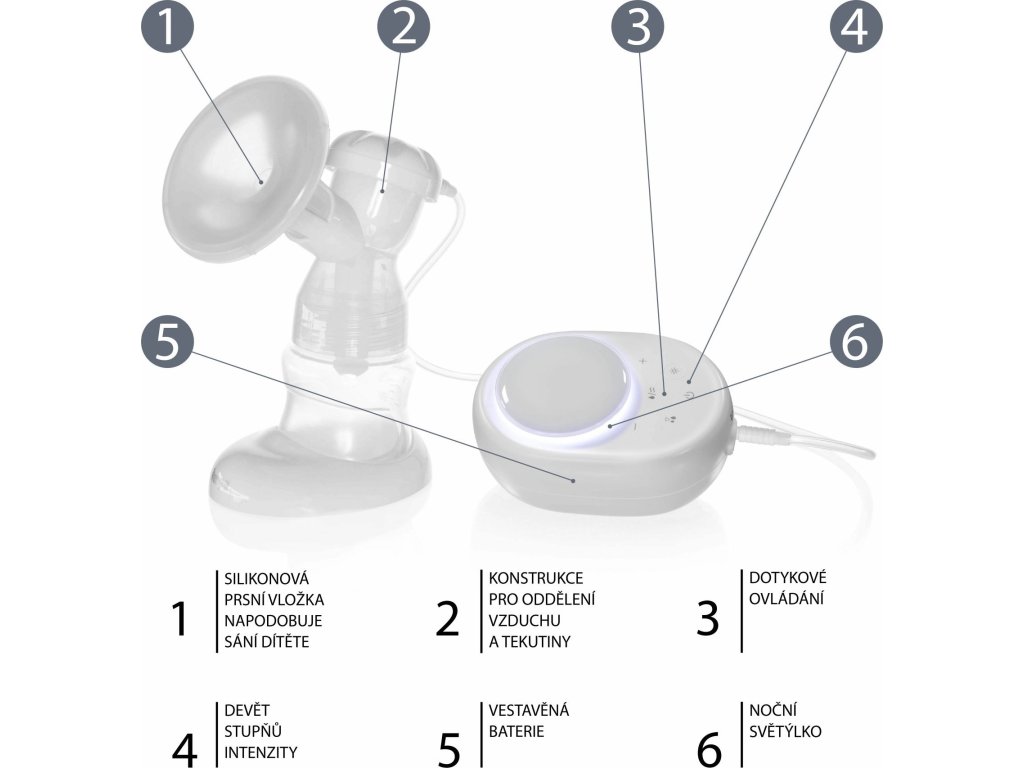 1

2

3

4

5

6

1 SILIKONOVÁ PRSNÍ VLOŽKA NAPODOBUJE SÁNÍ DÍTĚTE

2 KONSTRUKCE PRO ODDĚLENÍ VZDUCHU A TEKUTINY

3 DOTYKOVÉ OVLÁDÁNÍ

4 DEVĚT STUPŇŮ INTENZITY

5 VESTAVĚNÁ BATERIE

6 NOČNÍ SVĚTÝLKO