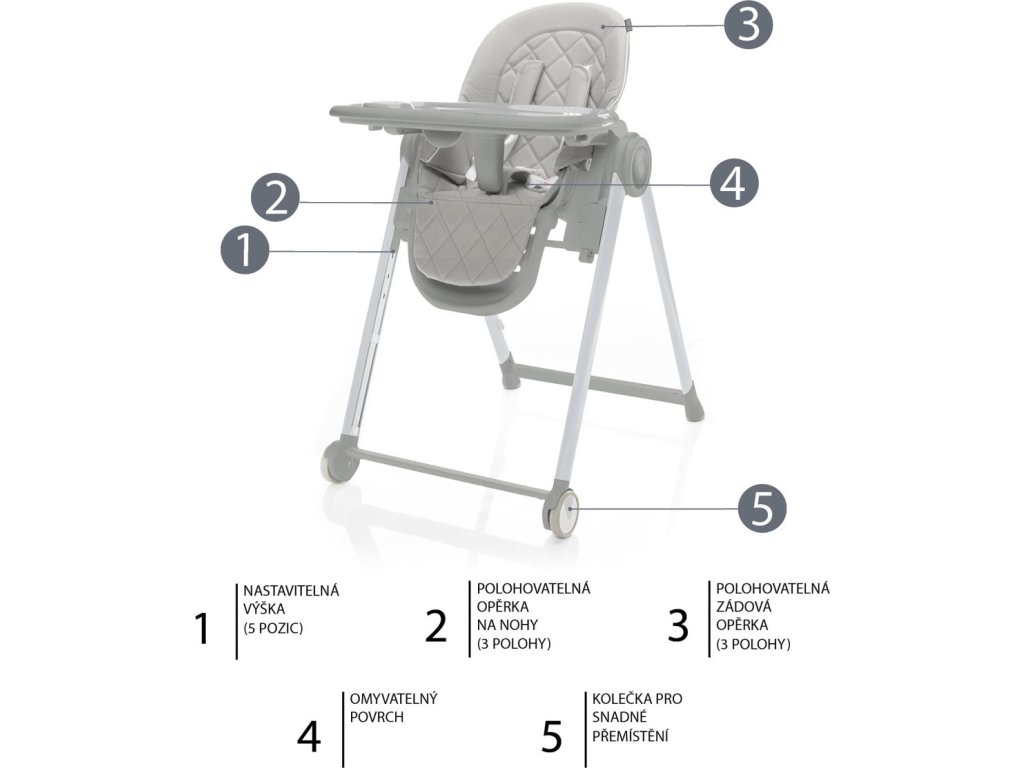 3

4

2

1

5

1 NASTAVITELNÁ VÝŠKA (5 POZIC)

2 POLOHOVATELNÁ OPĚRKA NA NOHY (3 POLOHY)

3 POLOHOVATELNÁ ZÁDOVÁ OPĚRKA (3 POLOHY)

4 OMYVATELNÝ POVRCH

5 KOLEČKA PRO SNADNÉ PŘEMÍSTĚNÍ