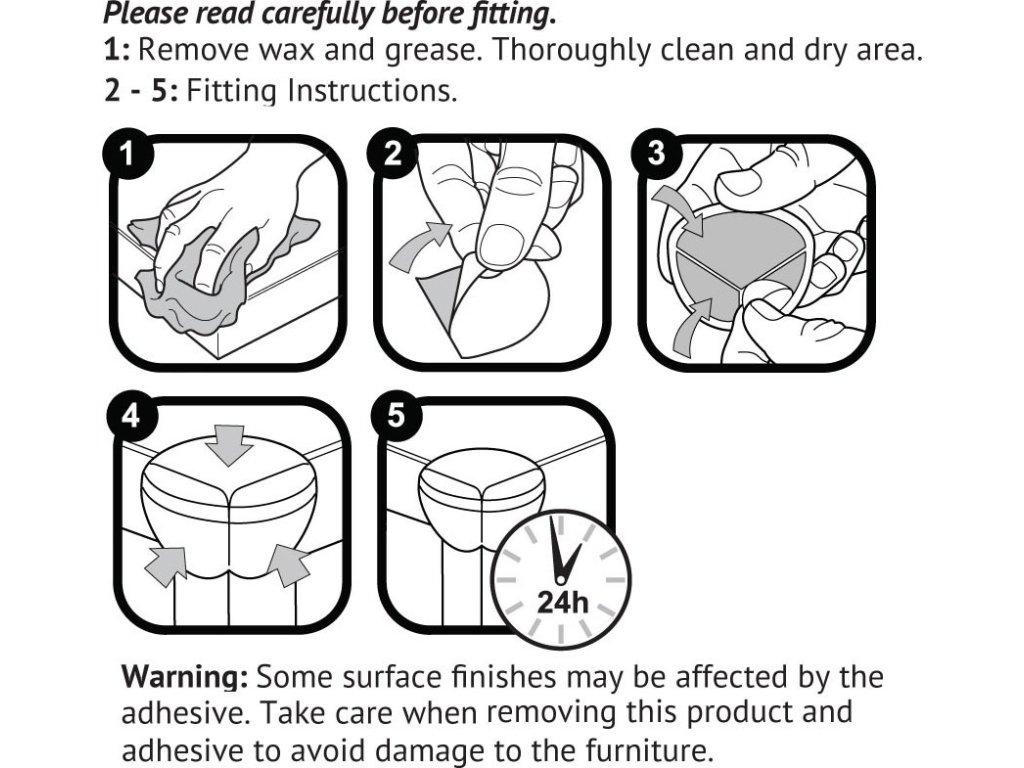 Please read carefully before fitting.

1: Remove wax and grease. Thoroughly clean and dry area.

2 - 5: Fitting Instructions.

1

2

3

4

5

24h

Warning: Some surface finishes may be affected by the adhesive. Take care when removing this product and adhesive to avoid damage to the furniture.