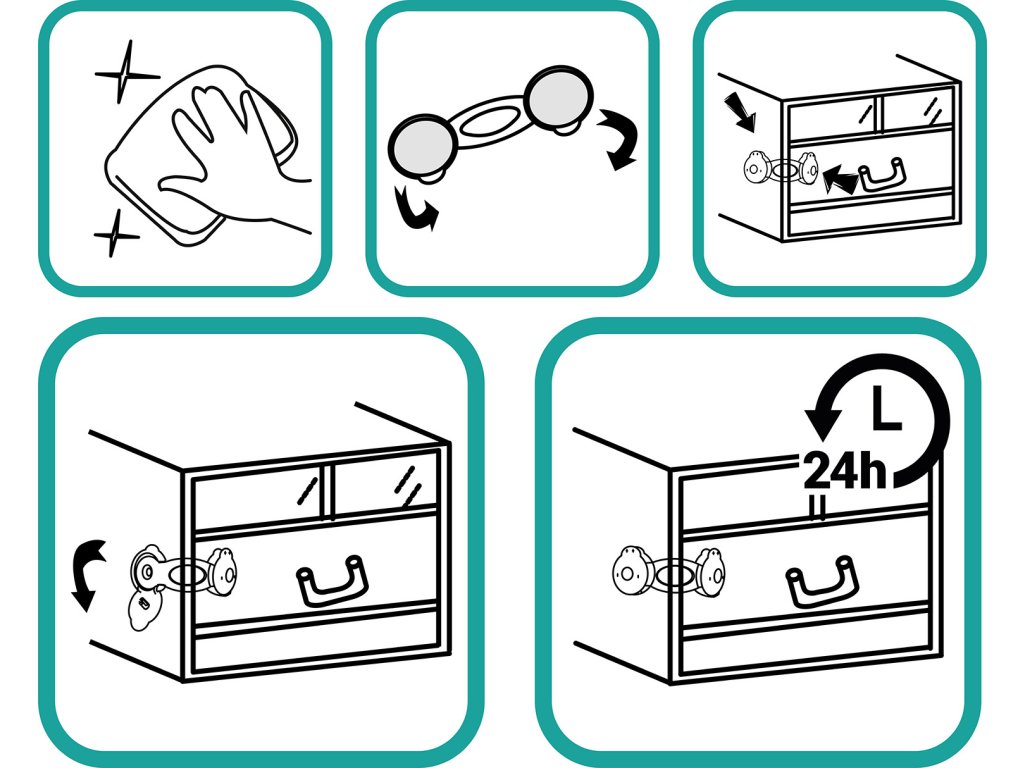 24h