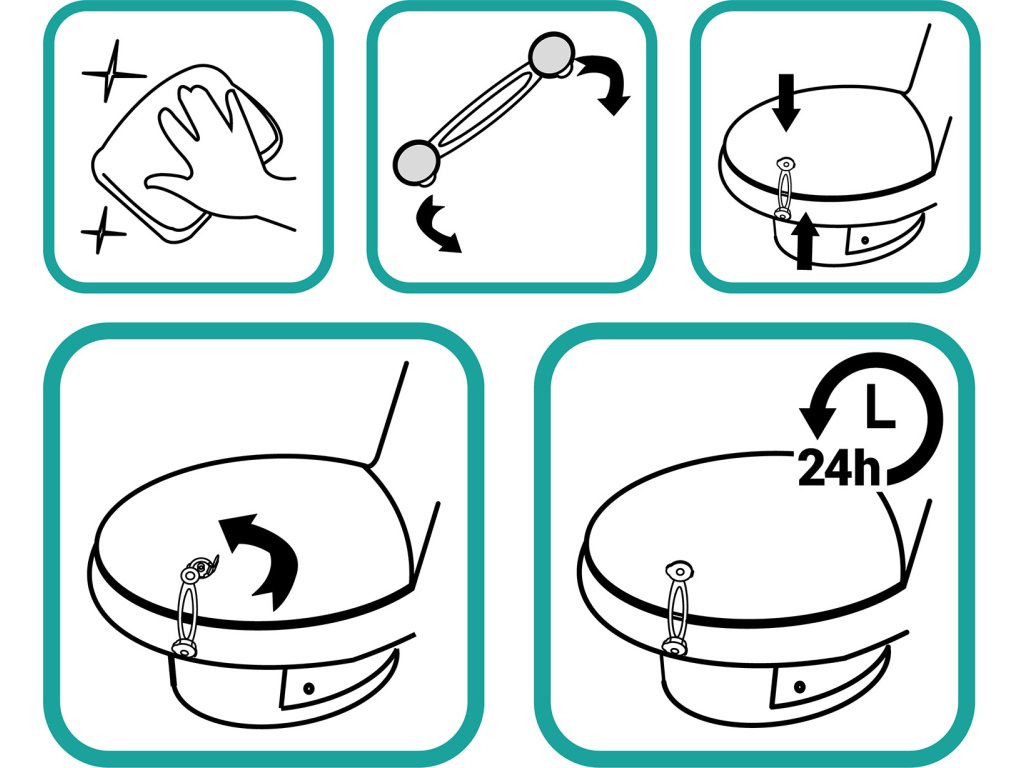 24h