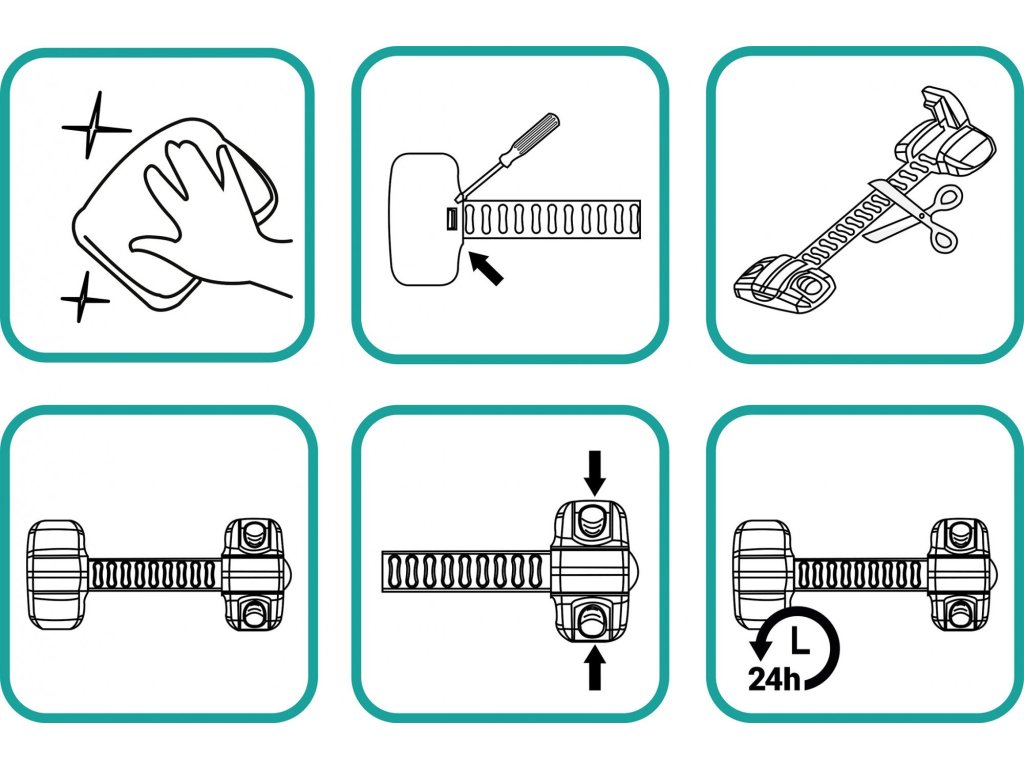 24h