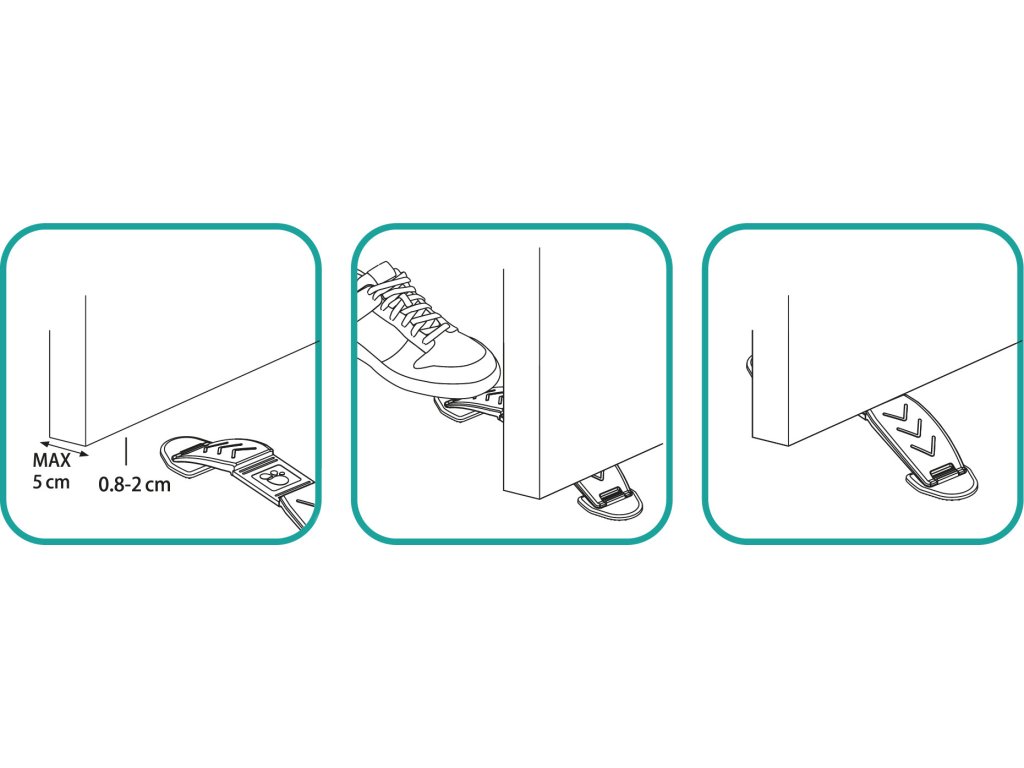 MAX
5 cm
0.8-2 cm