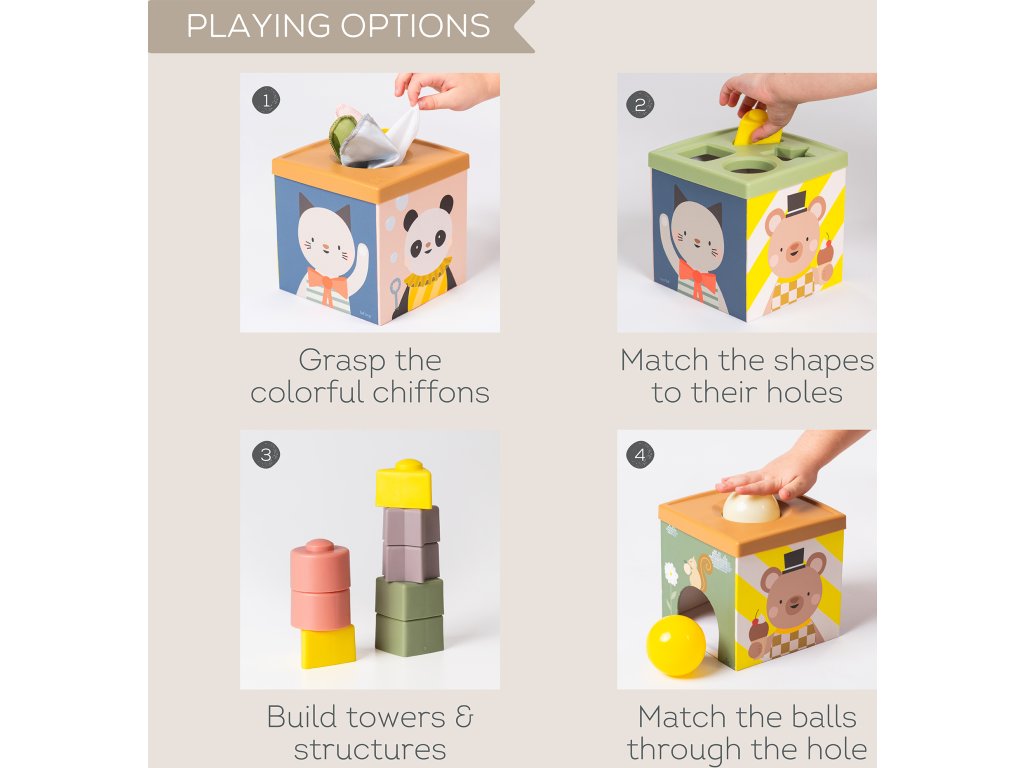 PLAYING OPTIONS

1

Grasp the colorful chiffons

2

Match the shapes to their holes

3

Build towers & structures

4

Match the balls through the hole