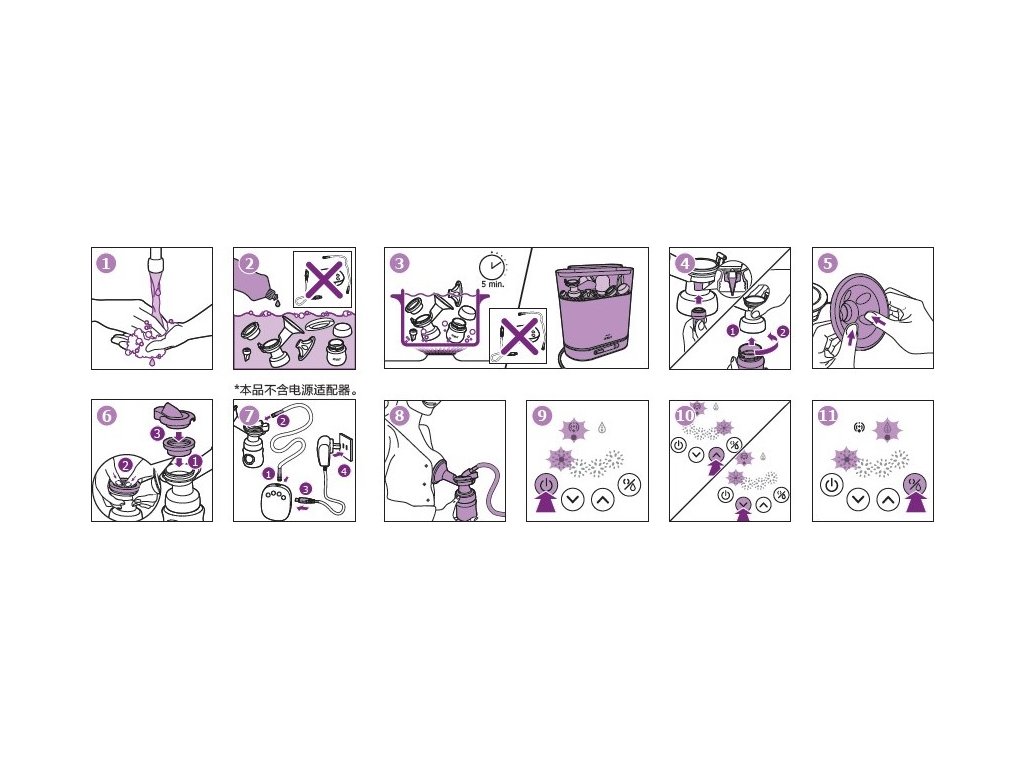 1

2

3

5 min.

4

1

2

5

*本品不含电源适配器。

6

3

2

1

7

2

1

3

4

8

9

10

11