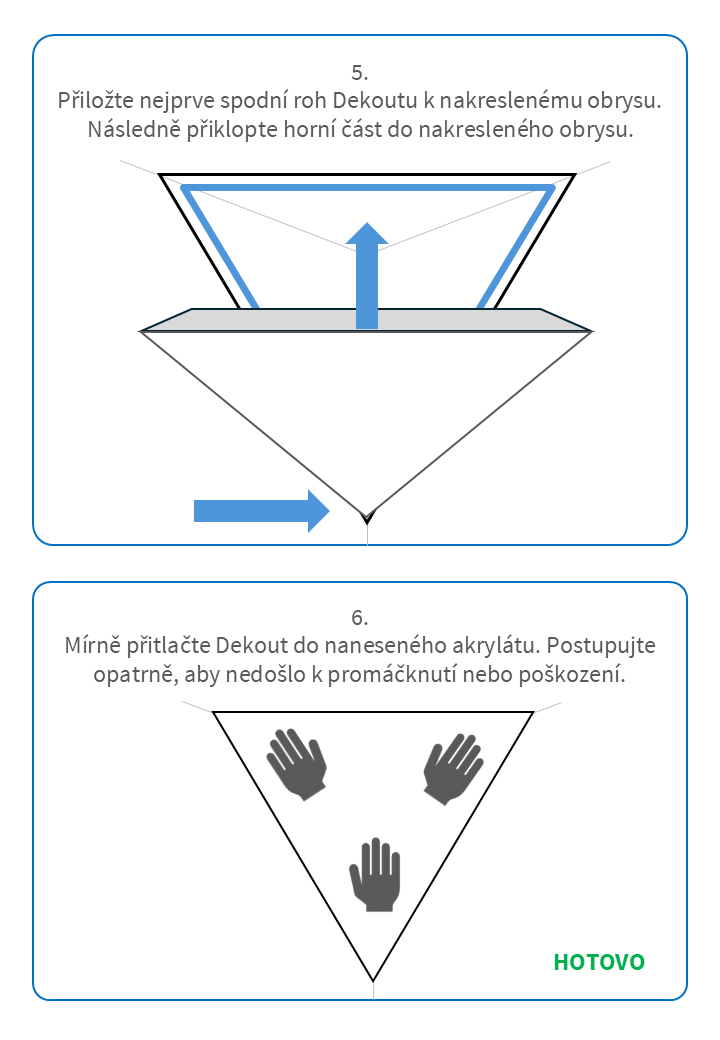 5.
Přiložte nejprve spodní roh Dekoutu k nakreslenému obrysu. Následně přiklopte horní část do nakresleného obrysu.

6.
Mírně přitlačte Dekout do naneseného akrylátu. Postupujte opatrně, aby nedošlo k promáčknutí nebo poškození.

HOTOVO