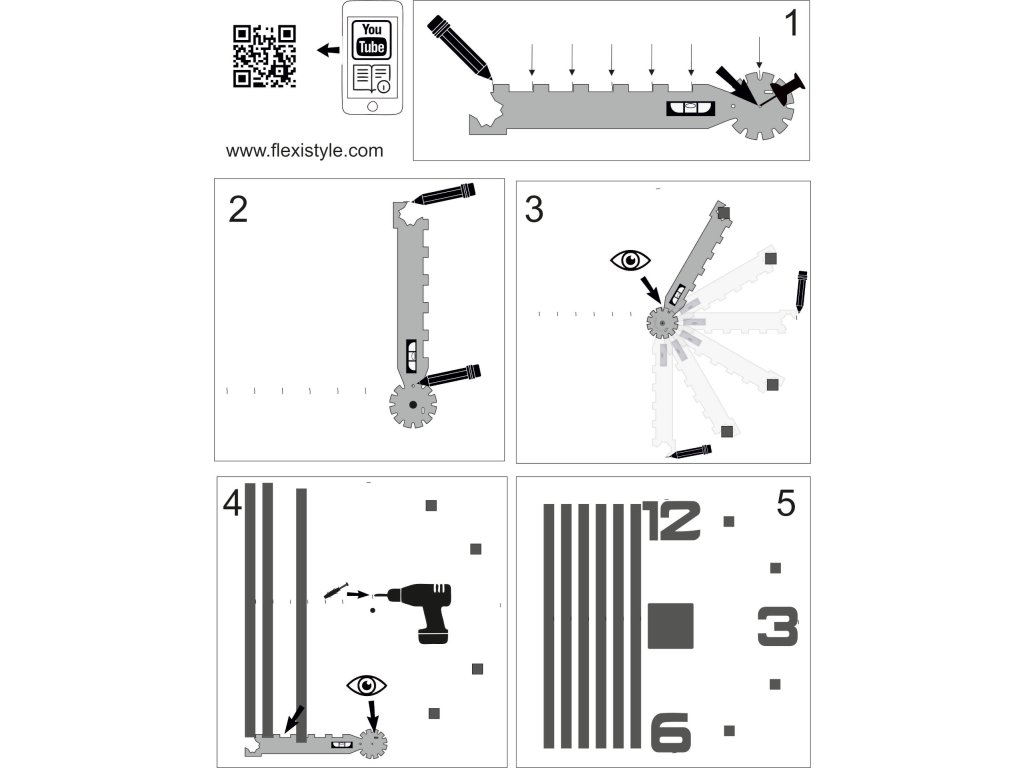 You Tube

www.flexistyle.com

1

2

3

4

5

12

3

6