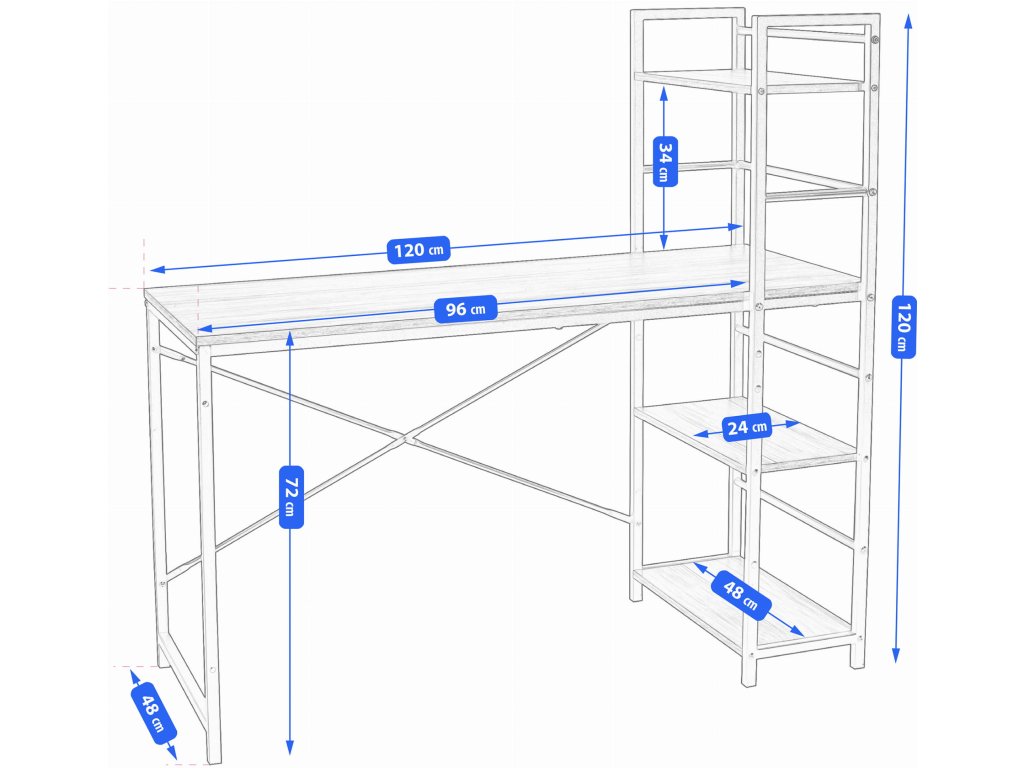 34 cm

120 cm

96 cm

120 cm

24 cm

72 cm

48 cm

48 cm