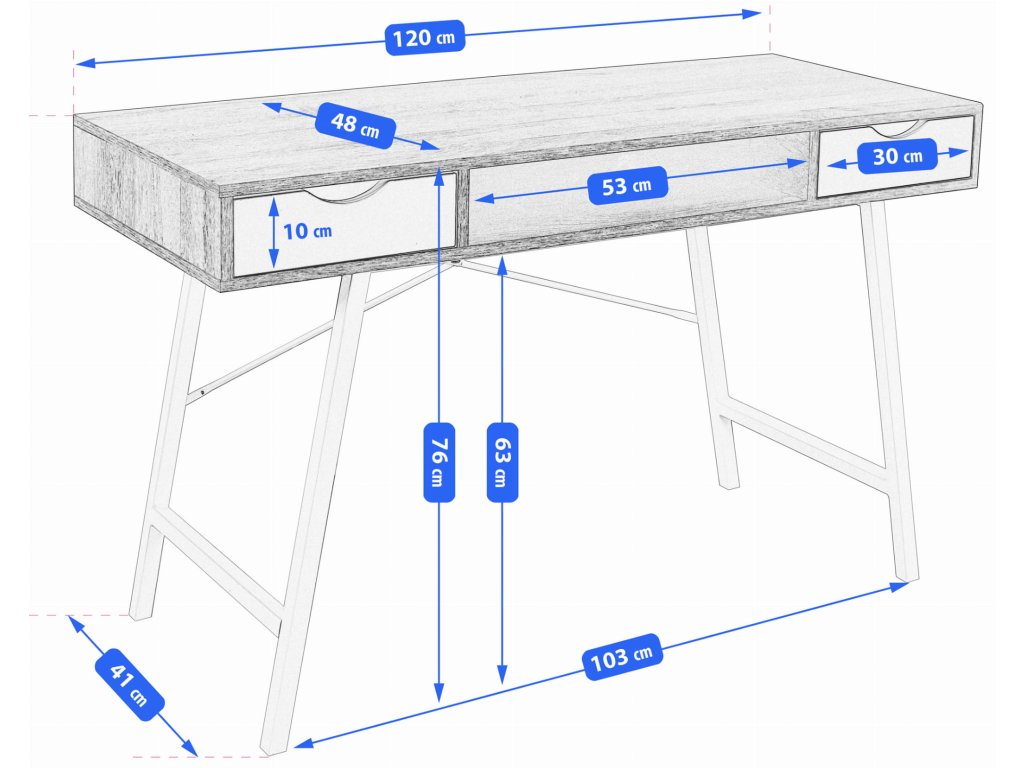 120 cm
48 cm
30 cm
53 cm
10 cm
76 cm
63 cm
41 cm
103 cm