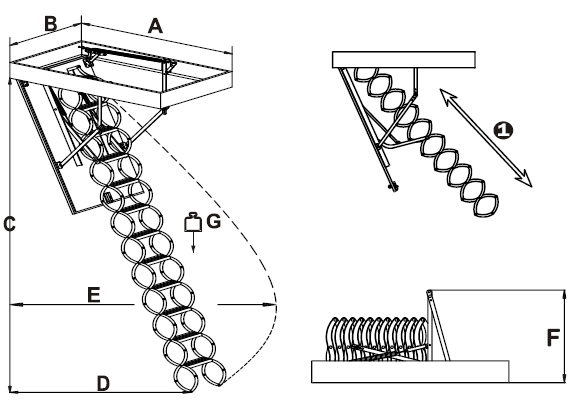 B
A
C
G
E
D
1
F