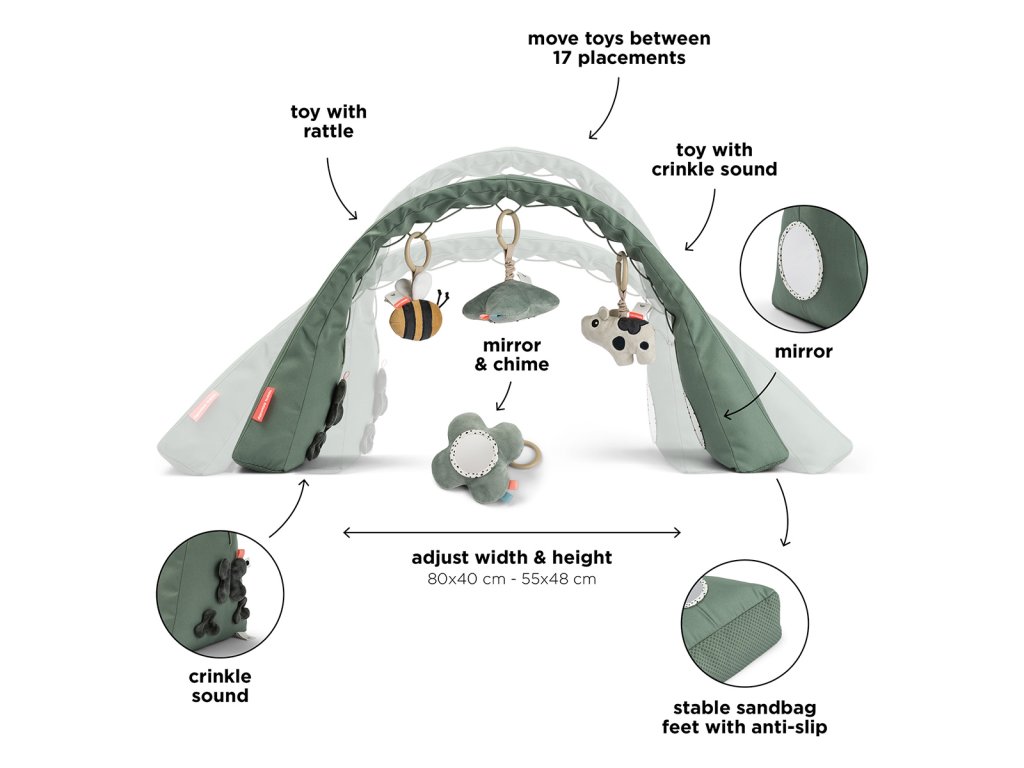 move toys between
17 placements

toy with
rattle

toy with
crinkle sound

mirror
& chime

mirror

adjust width & height
80x40 cm - 55x48 cm

crinkle
sound

stable sandbag
feet with anti-slip