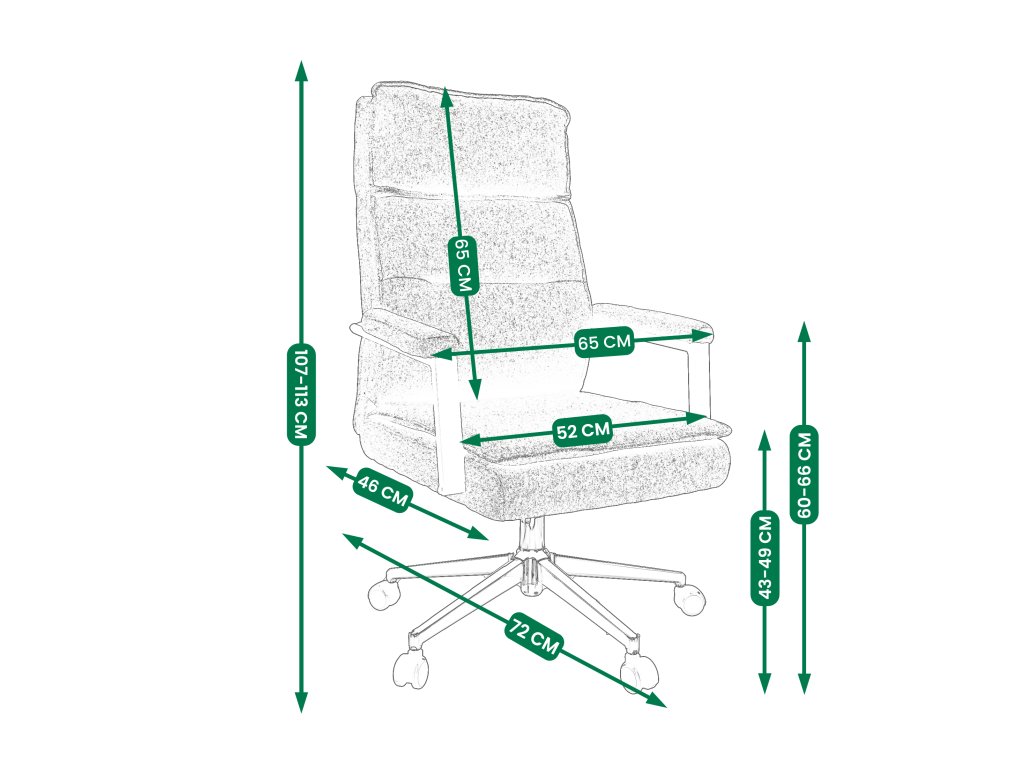 107-113 CM
65 CM
65 CM
52 CM
46 CM
72 CM
43-49 CM
60-66 CM