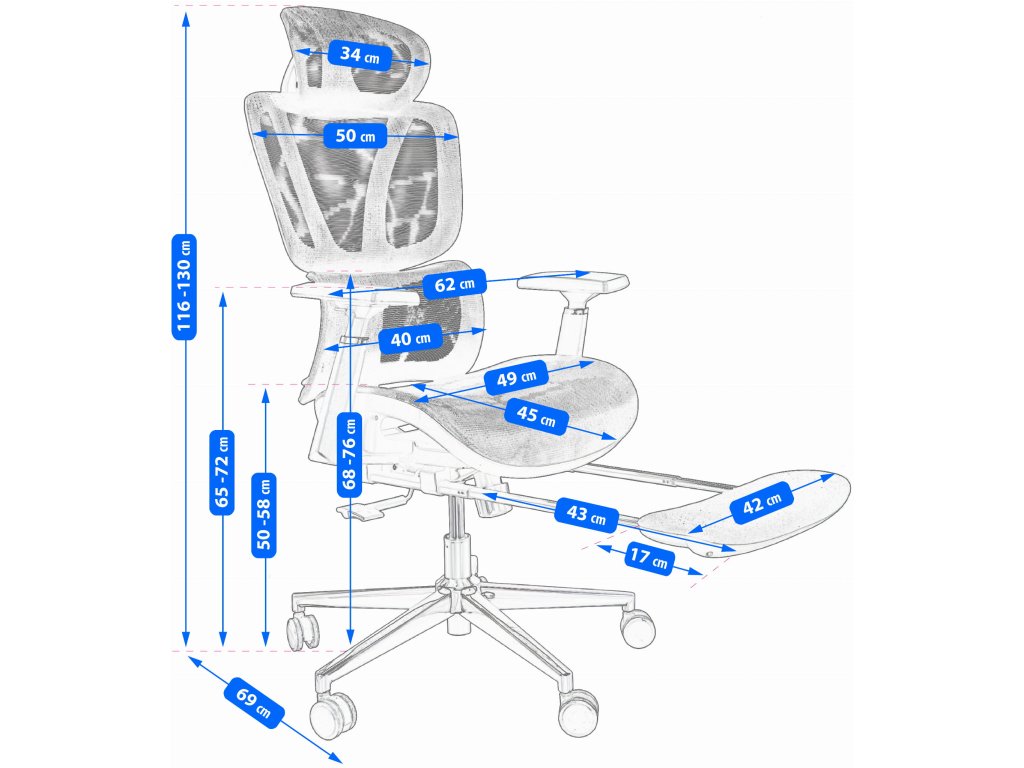 34 cm
50 cm
116-130 cm
62 cm
40 cm
49 cm
45 cm
65-72 cm
50-58 cm
68-76 cm
43 cm
42 cm
17 cm
69 cm