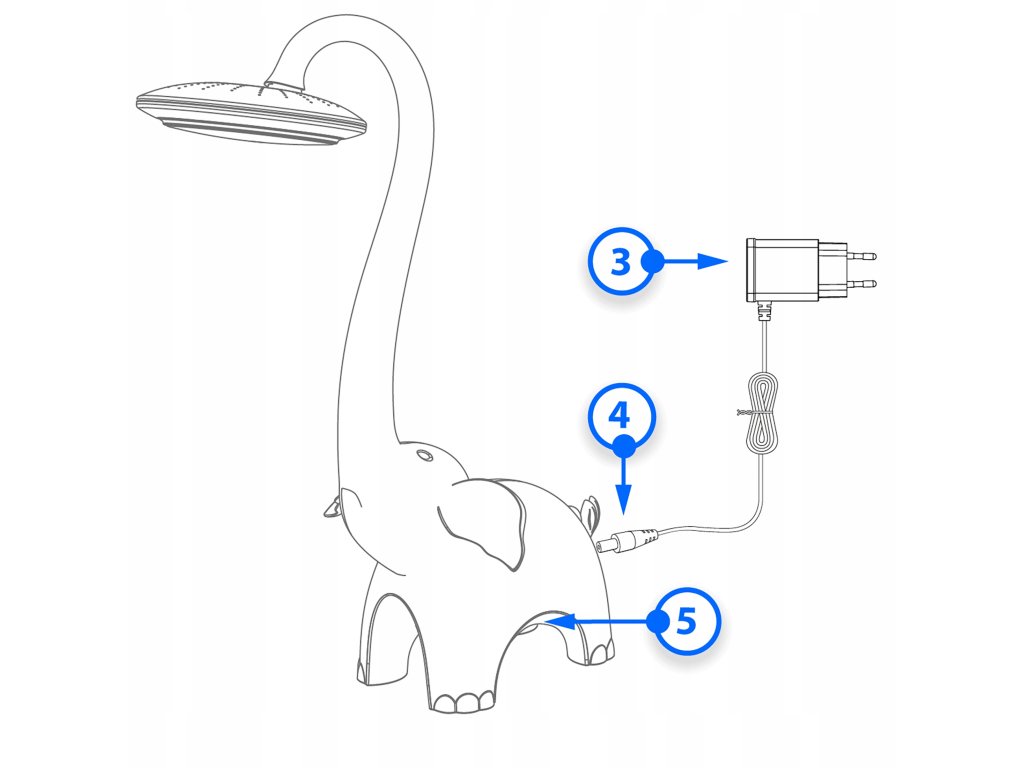 3

4

5