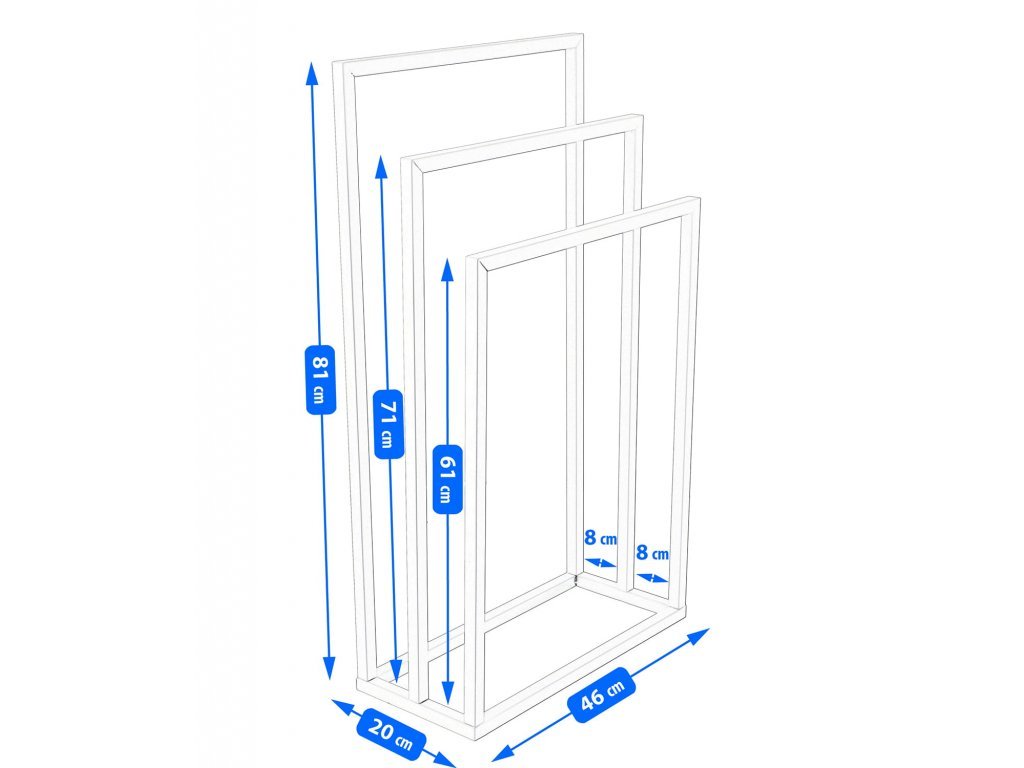 81 cm
71 cm
61 cm
8 cm
8 cm
20 cm
46 cm