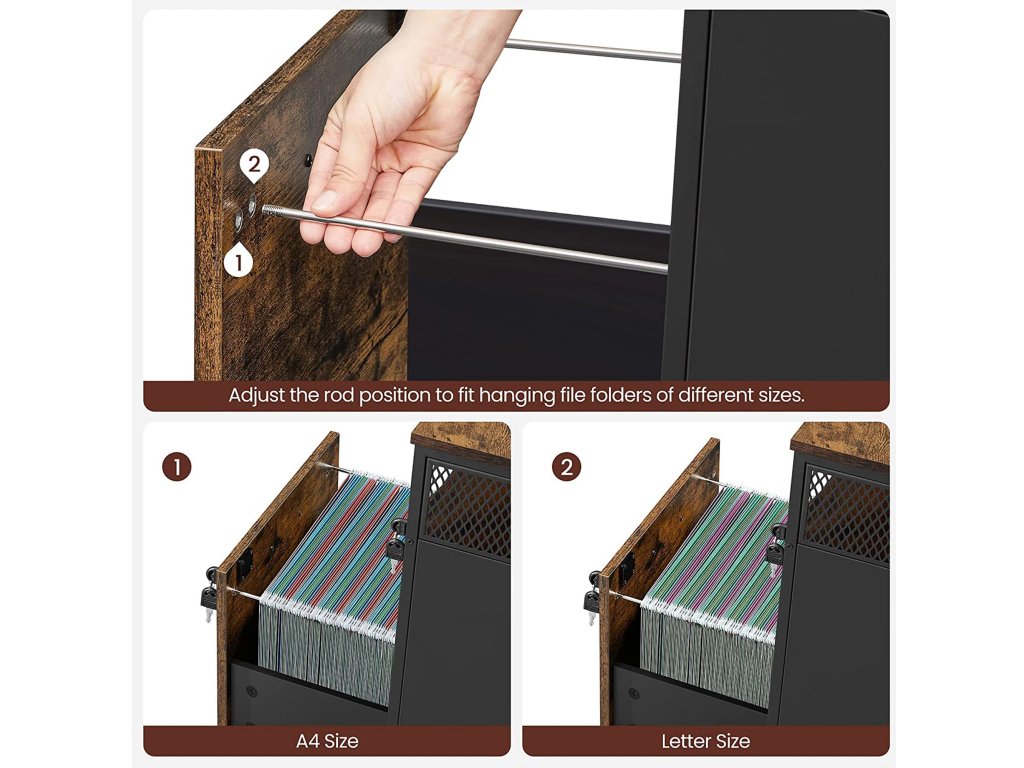 2

1

Adjust the rod position to fit hanging file folders of different sizes.

1

A4 Size

2

Letter Size