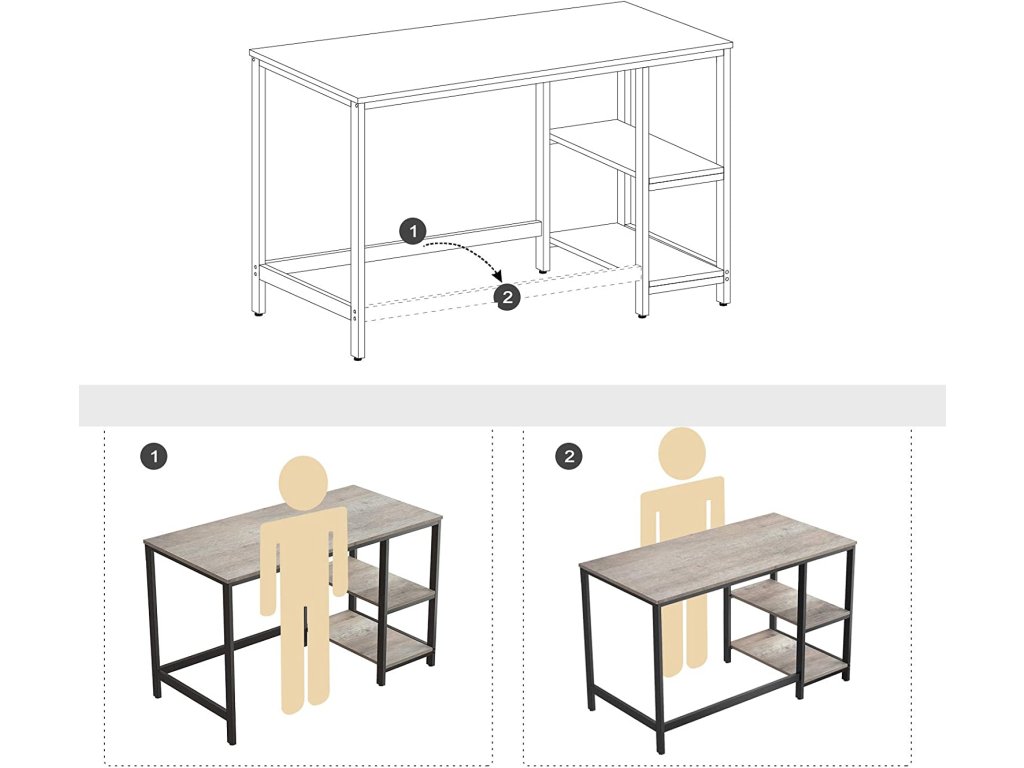 1
2
1
2