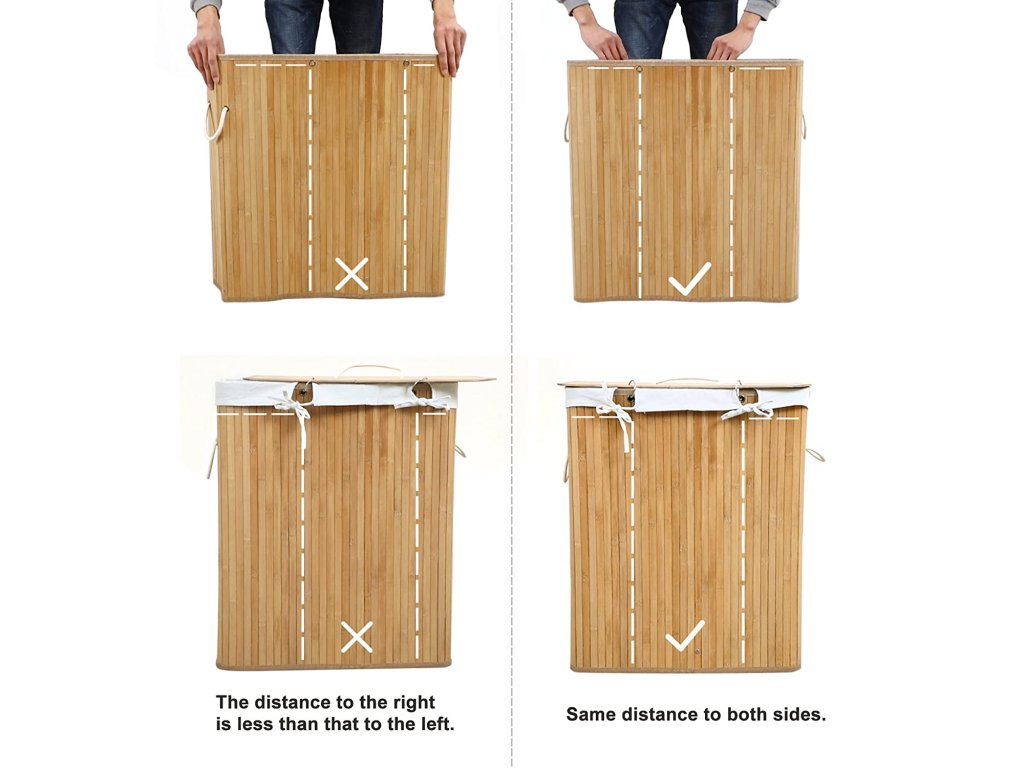 The distance to the right is less than that to the left.

Same distance to both sides.