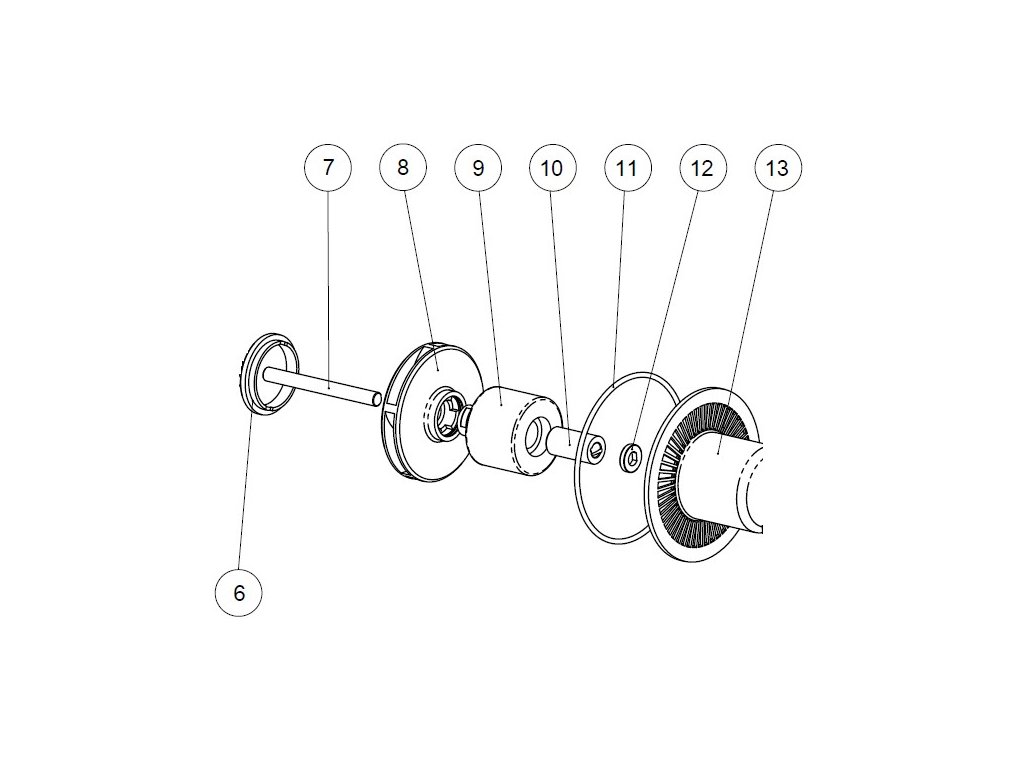 7
8
9
10
11
12
13
6