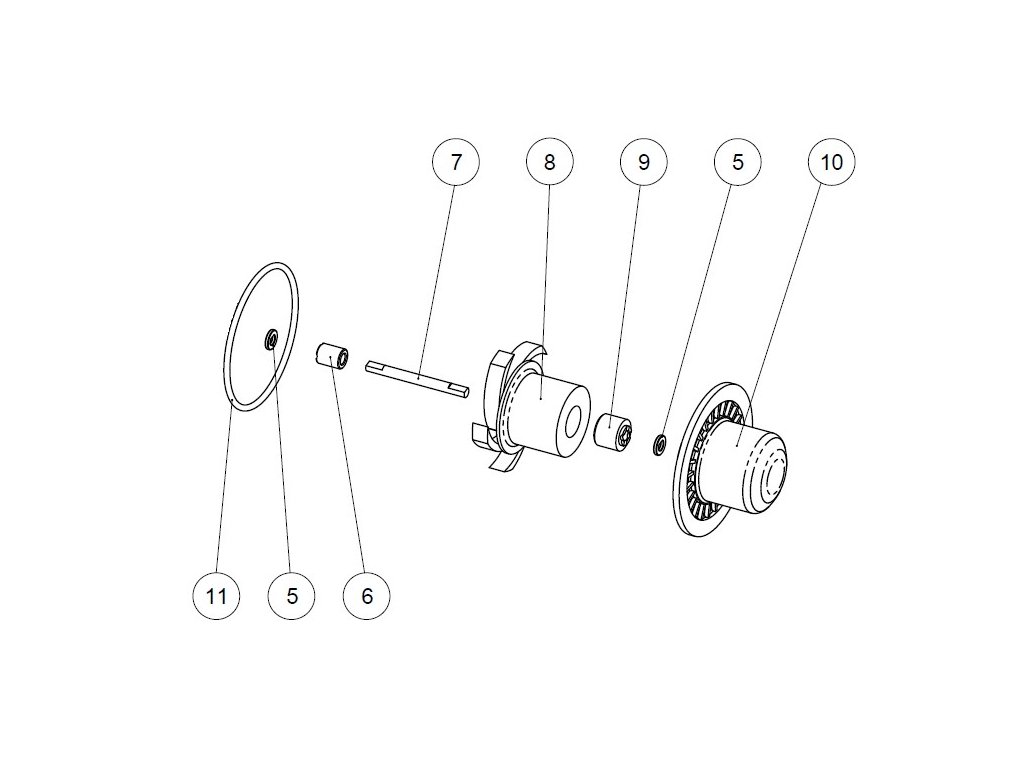 7
8
9
5
10
11
5
6