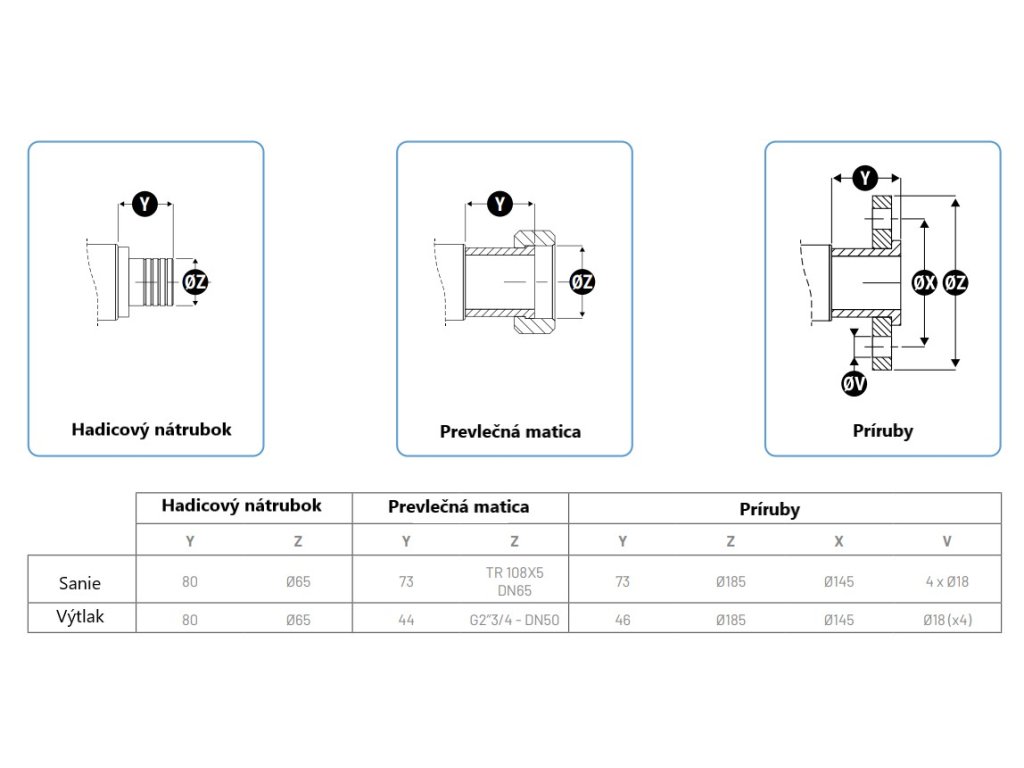 Y
ØZ
Hadicový nátrubok

Y
ØZ
Prevlečná matica

Y
ØX
ØZ
ØV
Príruby

| | Hadicový nátrubok | | Prevlečná matica | | Príruby | | | |
|---|---|---|---|---|---|---|---|---|
| | Y | Z | Y | Z | Y | Z | X | V |
| Sanie | 80 | Ø65 | 73 | TR 108X5 DN65 | 73 | Ø185 | Ø145 | 4 x Ø18 |
| Výtlak | 80 | Ø65 | 44 | G2"3/4 - DN50 | 46 | Ø185 | Ø145 | Ø18 (x4) |